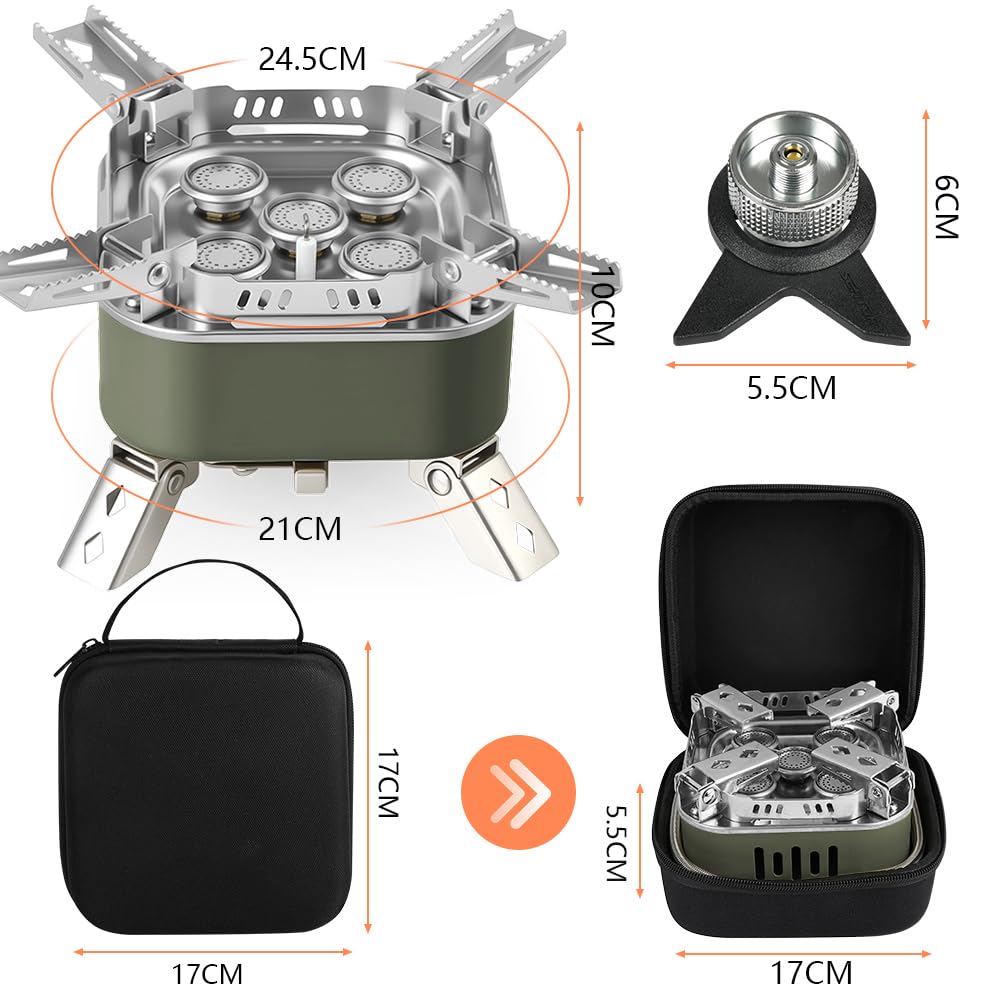 24.5CM

10CM

21CM

6CM

5.5CM

17CM

17CM

5.5CM

17CM