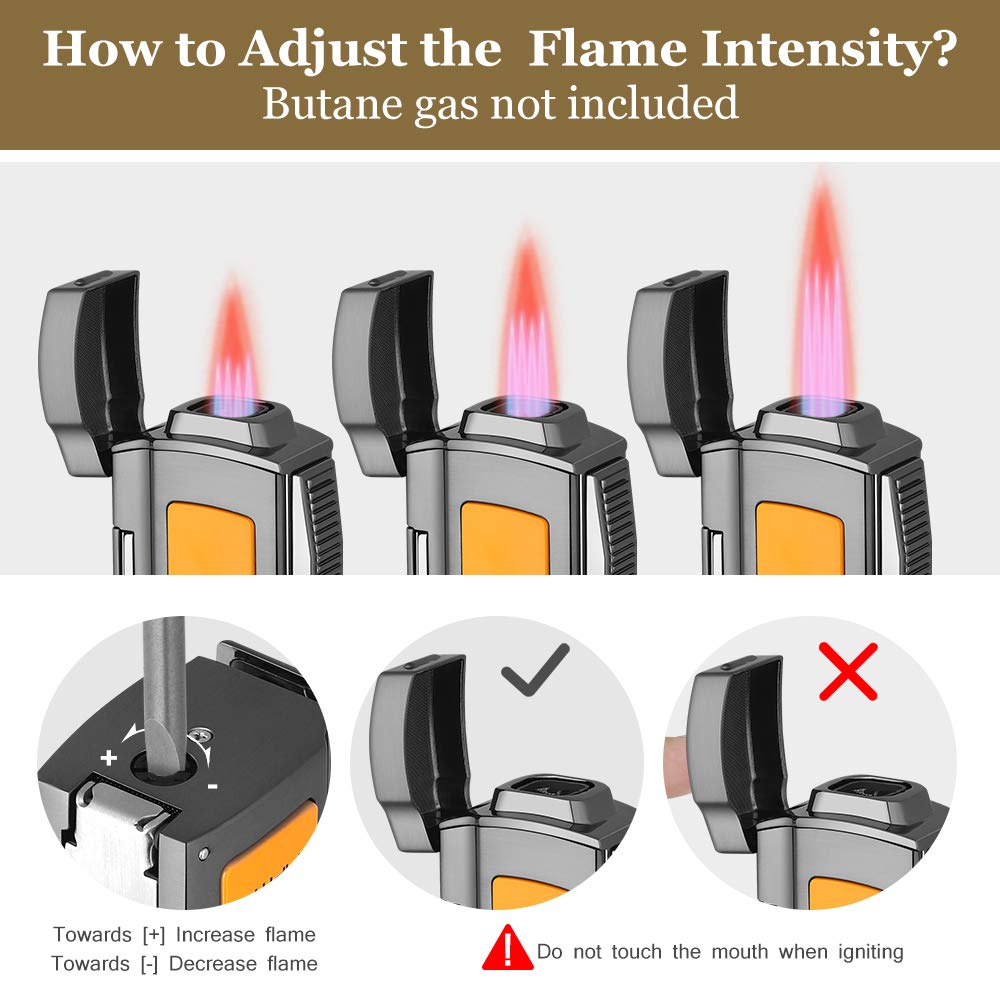 How to Adjust the Flame Intensity?
Butane gas not included

+
-

Towards [+] Increase flame
Towards [-] Decrease flame

Do not touch the mouth when igniting