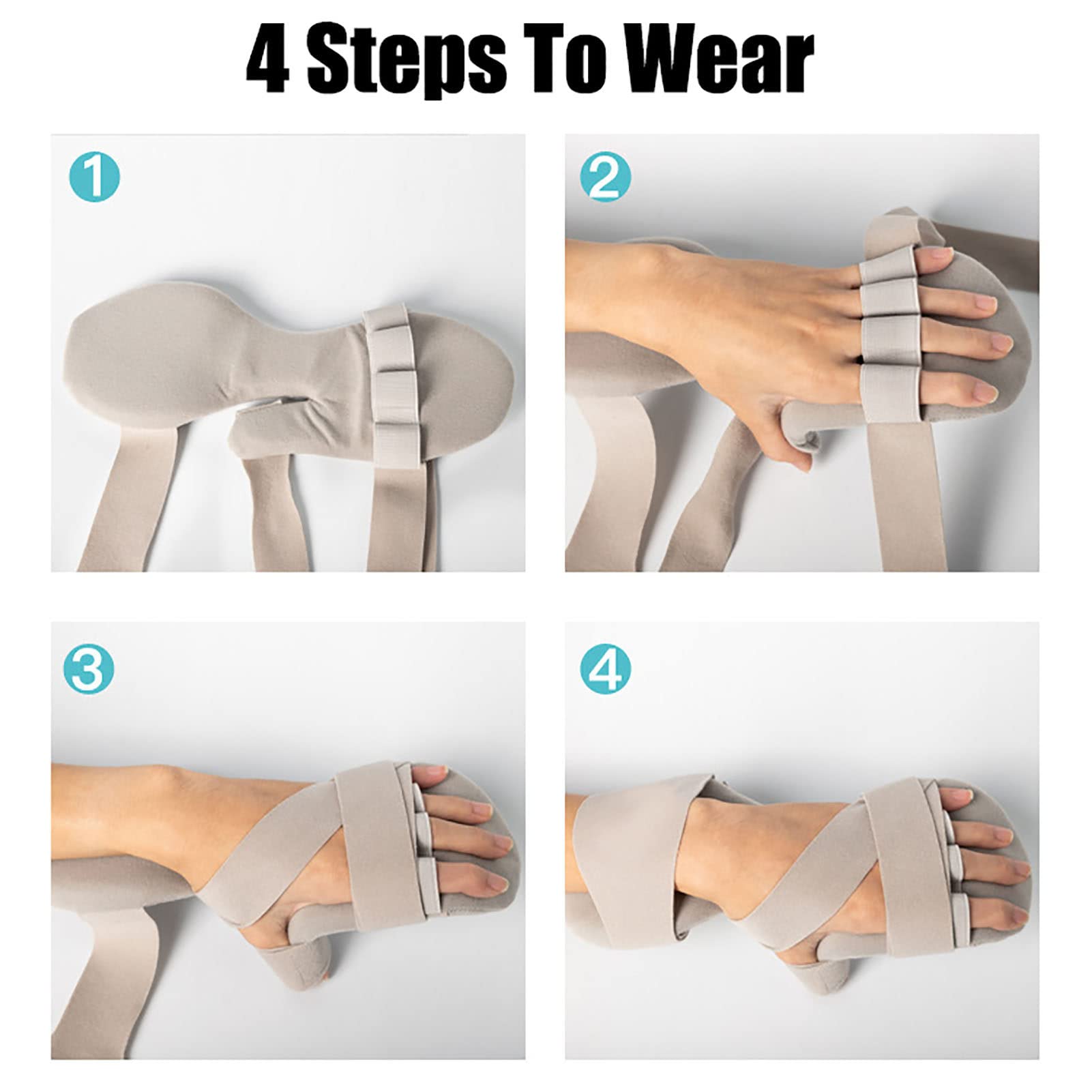 4 Steps To Wear

1

2

3

4