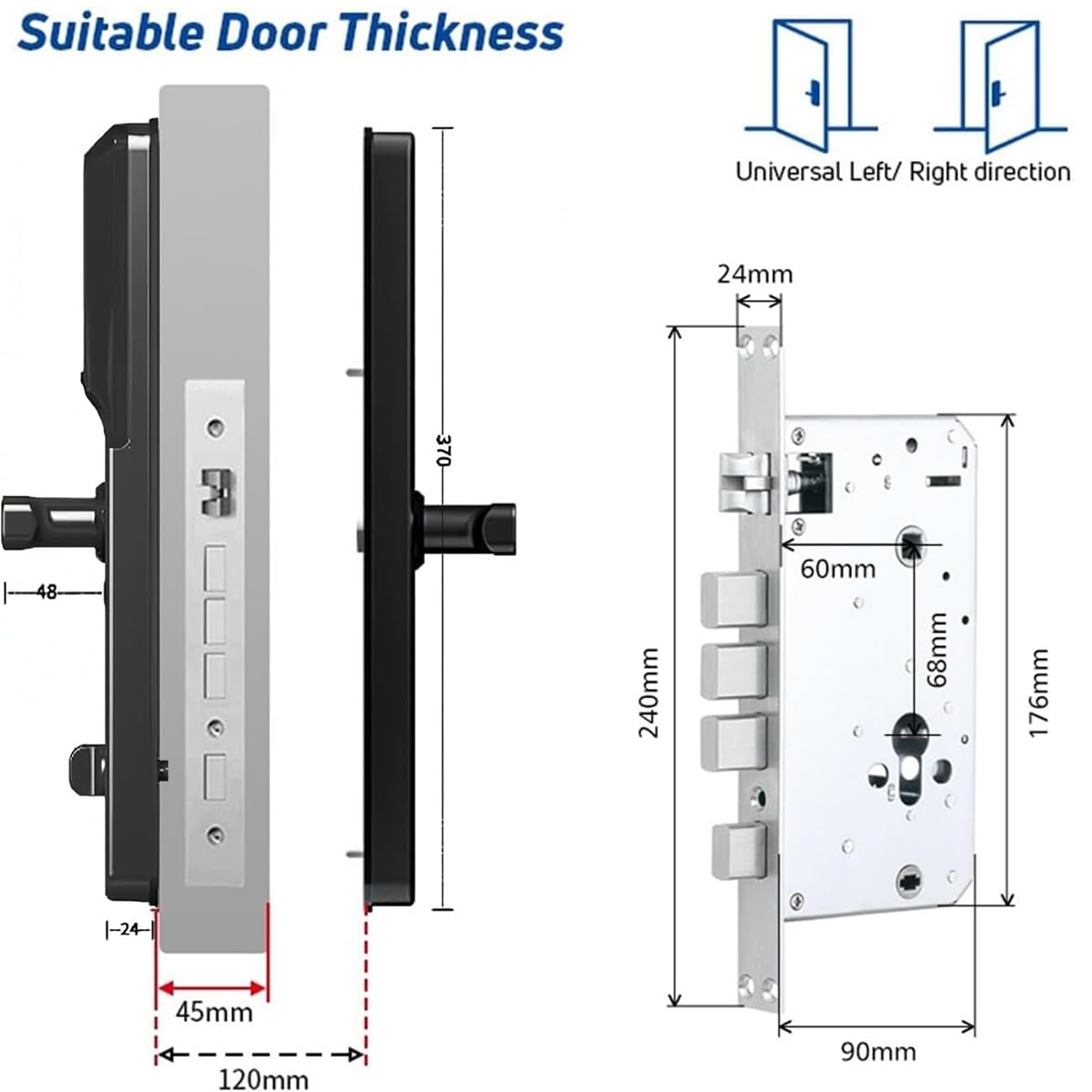 Suitable Door Thickness

Universal Left/ Right direction

370

48

24

45mm

120mm

24mm

60mm

68mm

240mm

176mm

90mm