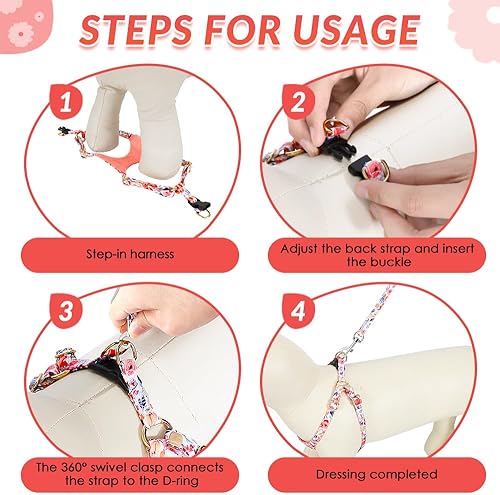 STEPS FOR USAGE

1

Step-in harness

2

Adjust the back strap and insert the buckle

3

The 360° swivel clasp connects the strap to the D-ring

4

Dressing completed