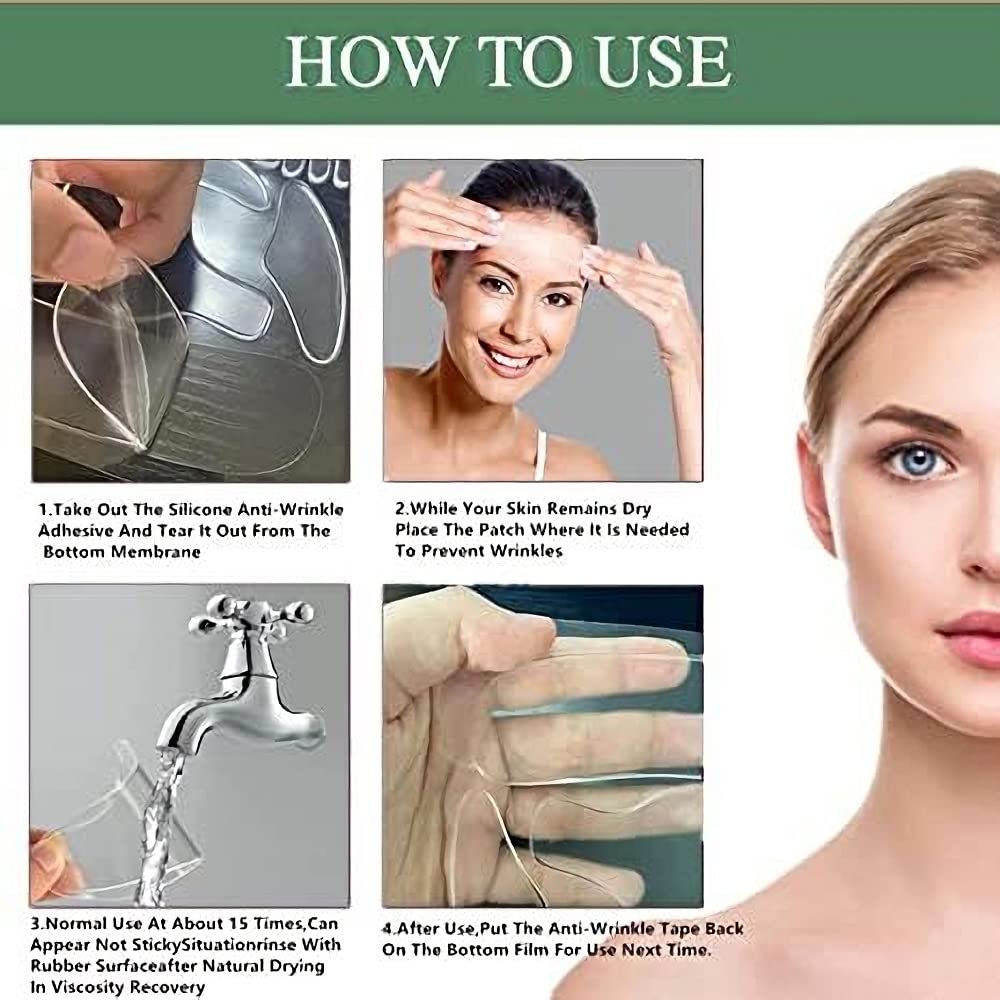 HOW TO USE

1.Take Out The Silicone Anti-Wrinkle Adhesive And Tear It Out From The Bottom Membrane

2.While Your Skin Remains Dry Place The Patch Where It Is Needed To Prevent Wrinkles

3.Normal Use At About 15 Times,Can Appear Not StickySituationrinse With Rubber Surfaceafter Natural Drying In Viscosity Recovery

4.After Use,Put The Anti-Wrinkle Tape Back On The Bottom Film For Use Next Time.