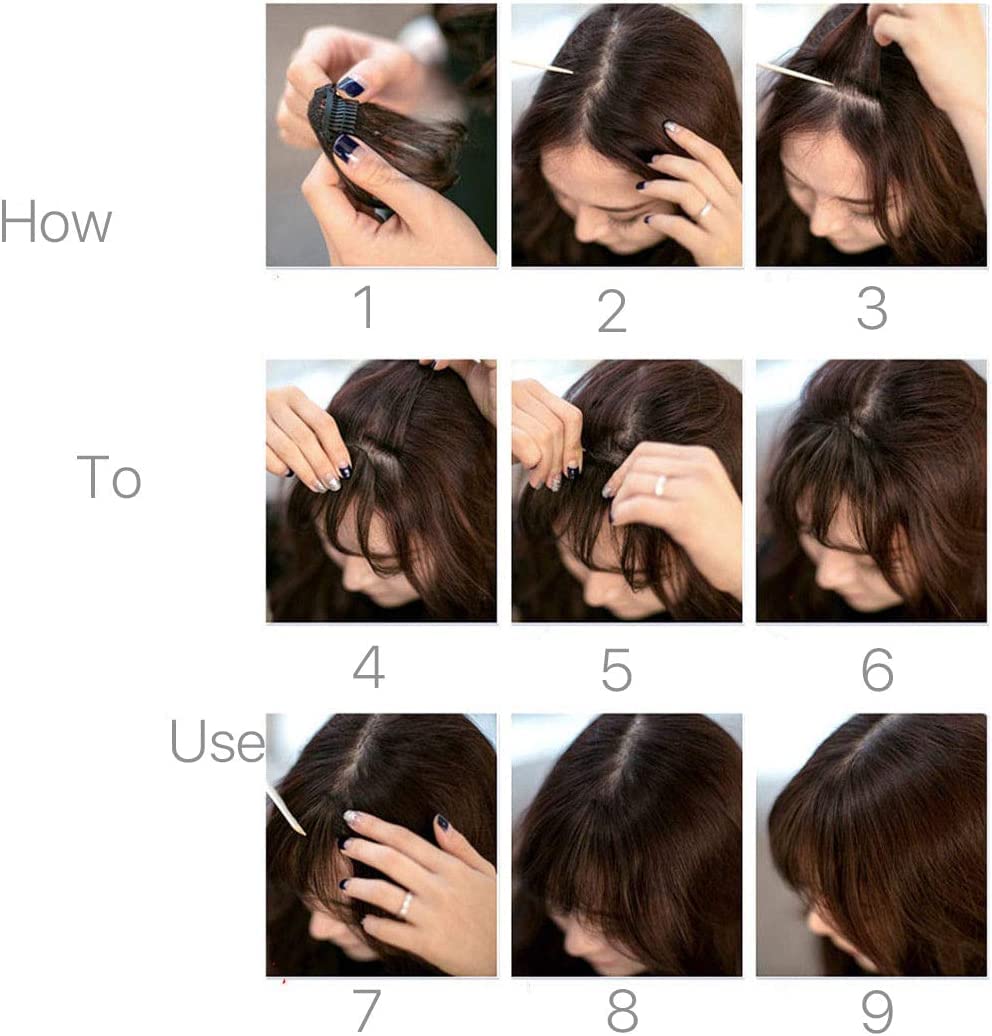 How

1 2 3

To

4 5 6

Use

7 8 9