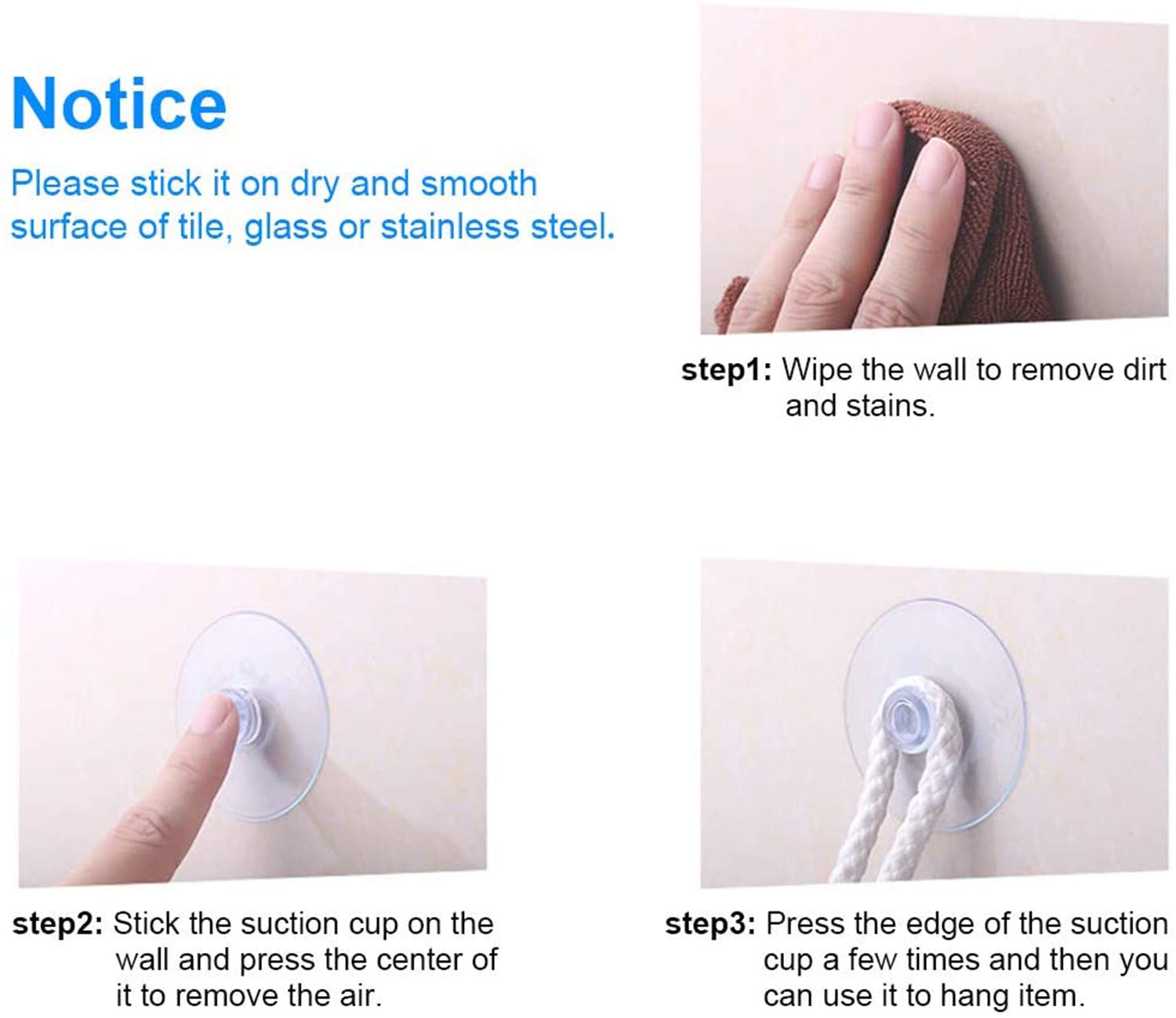 Notice

Please stick it on dry and smooth surface of tile, glass or stainless steel.

step1: Wipe the wall to remove dirt and stains.

step2: Stick the suction cup on the wall and press the center of it to remove the air.

step3: Press the edge of the suction cup a few times and then you can use it to hang item.