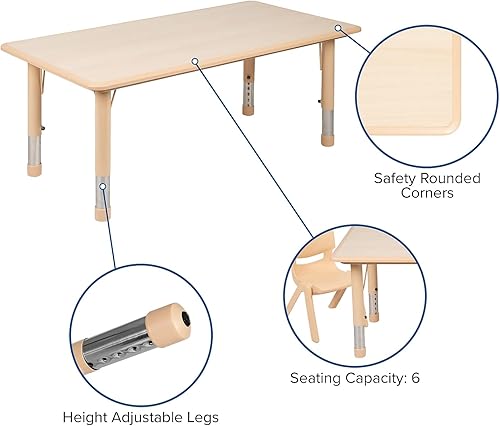 Safety Rounded Corners

Seating Capacity: 6

Height Adjustable Legs