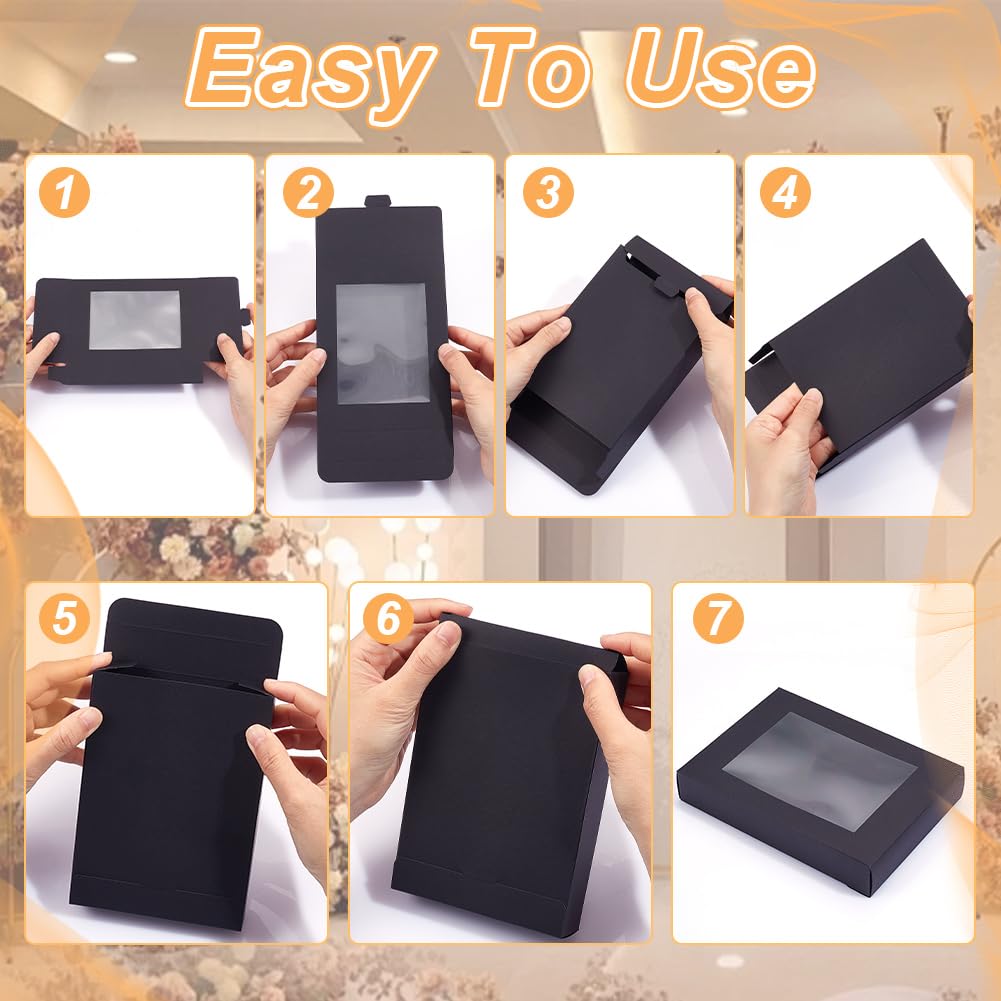 Easy To Use

1

2

3

4

5

6

7