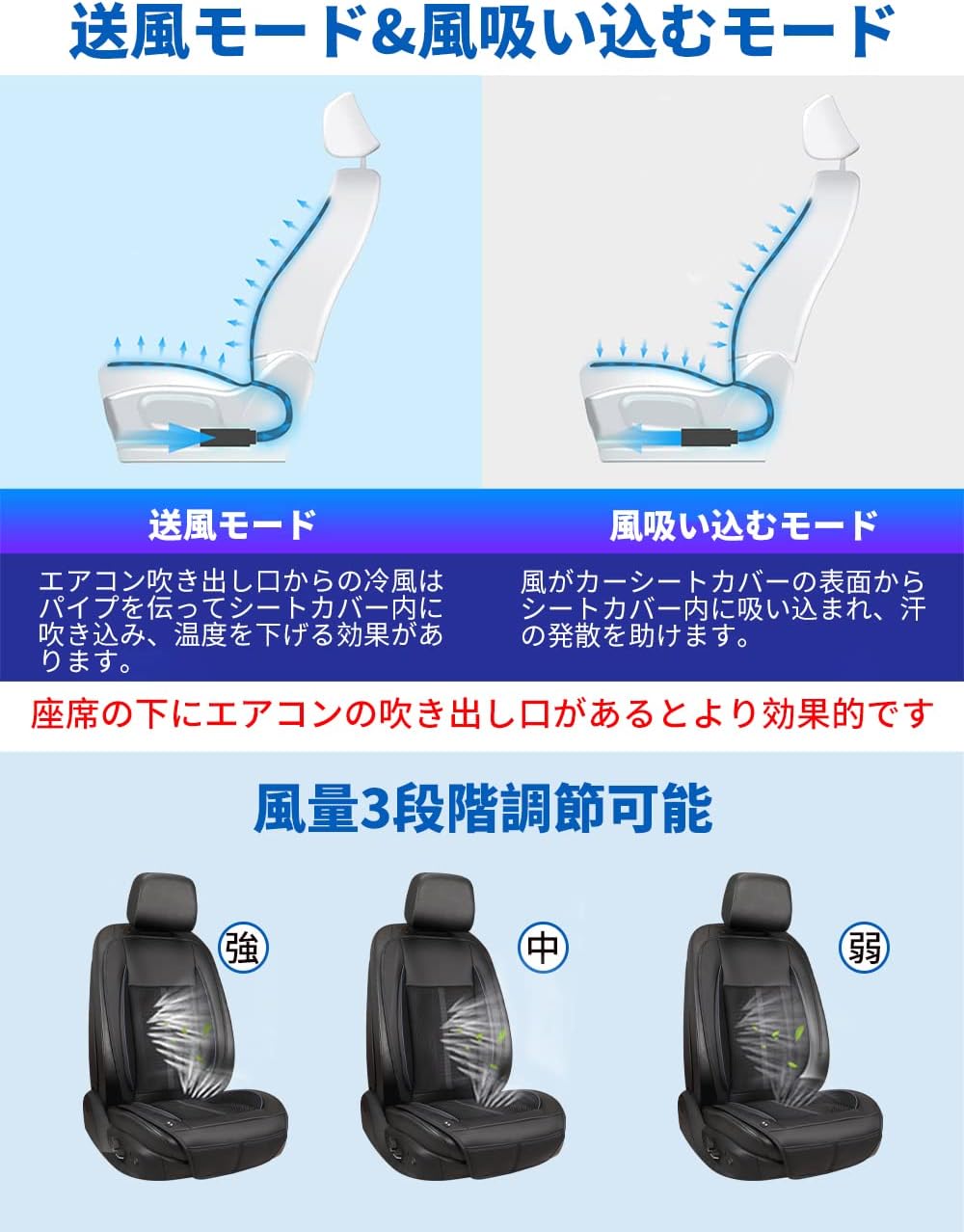 送風モード&風吸い込むモード

送風モード

エアコン吹き出し口からの冷風はパイプを伝ってシートカバー内に吹き込み、温度を下げる効果があります。

風吸い込むモード

風がカーシートカバーの表面からシートカバー内に吸い込まれ、汗の発散を助けます。

座席の下にエアコンの吹き出し口があるとより効果的です

風量3段階調節可能

強

中

弱