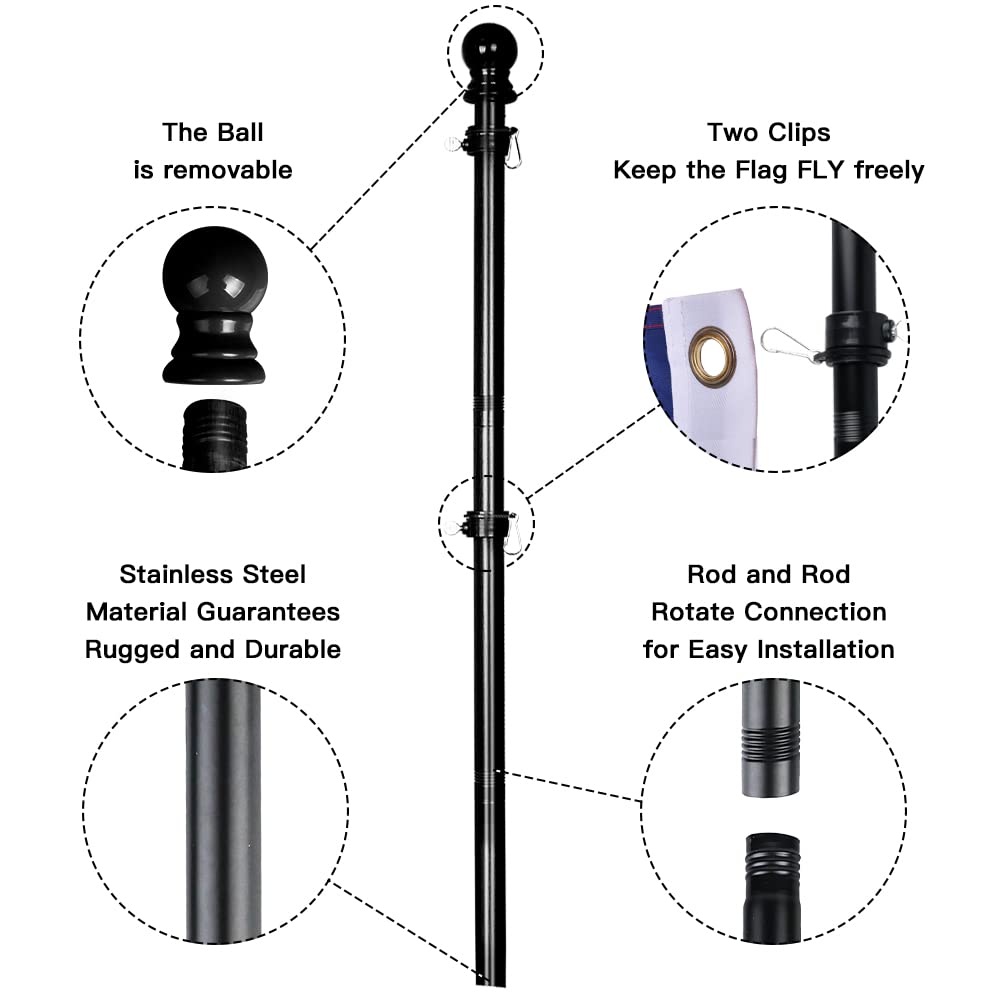 The Ball
is removable

Two Clips
Keep the Flag FLY freely

Stainless Steel
Material Guarantees
Rugged and Durable

Rod and Rod
Rotate Connection
for Easy Installation