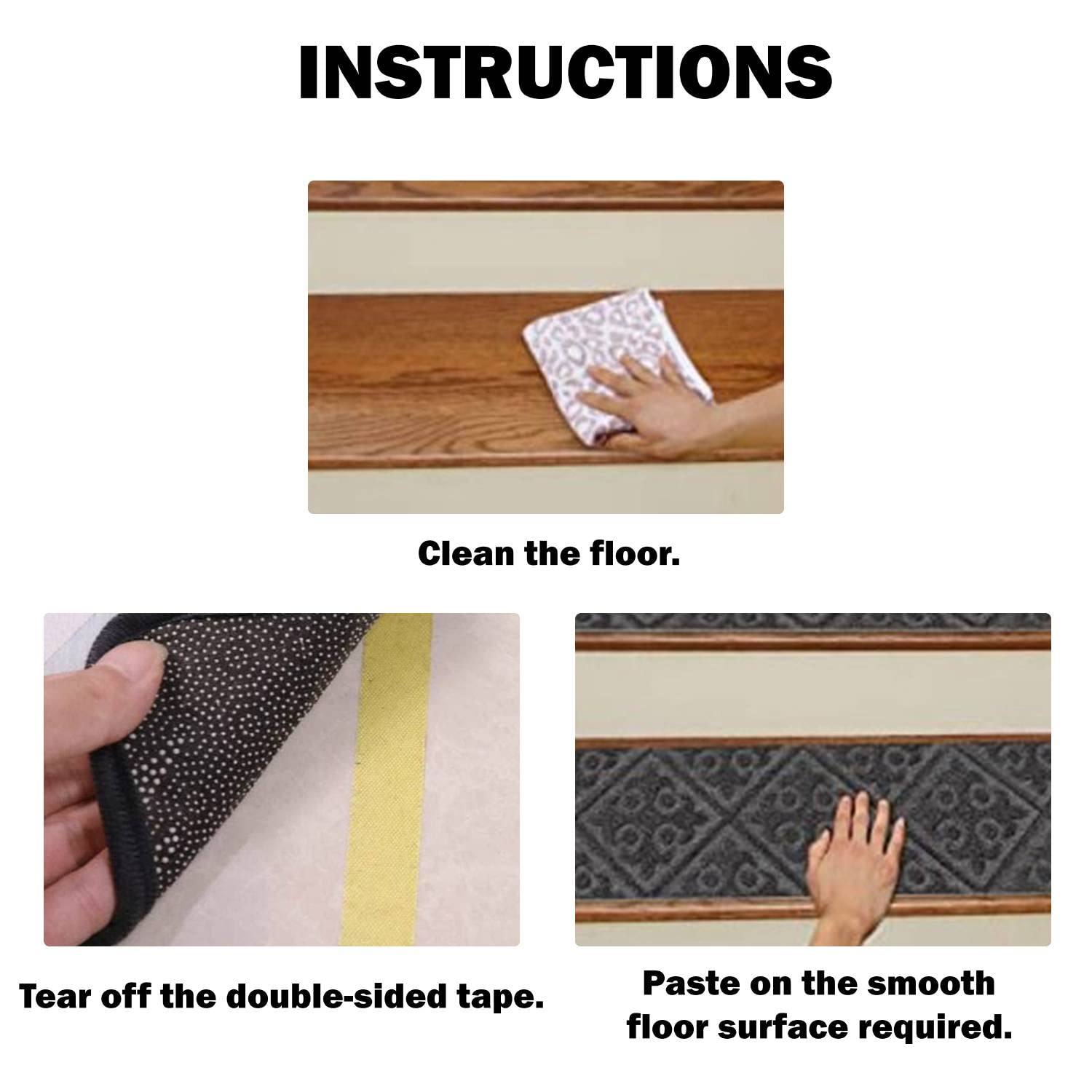 INSTRUCTIONS

Clean the floor.

Tear off the double-sided tape.

Paste on the smooth floor surface required.