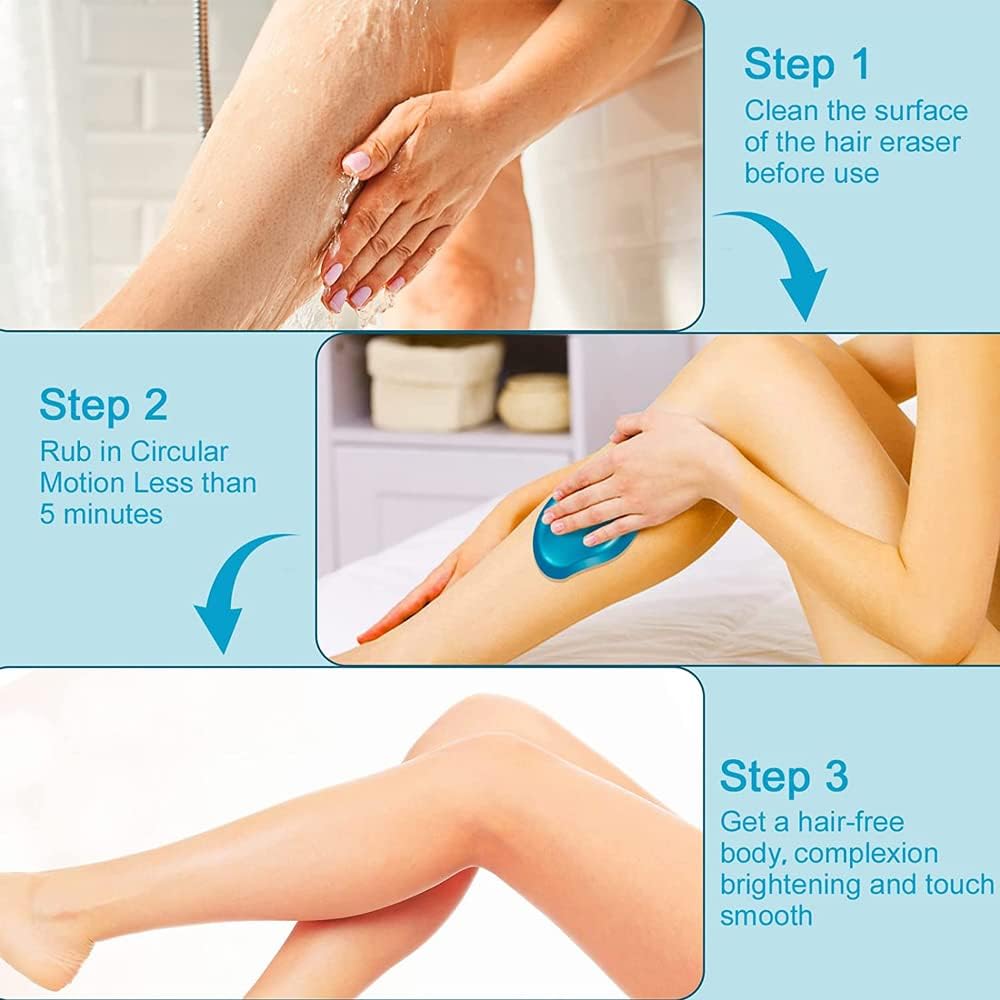 Step 1
Clean the surface of the hair eraser before use

Step 2
Rub in Circular Motion Less than 5 minutes

Step 3
Get a hair-free body, complexion brightening and touch smooth