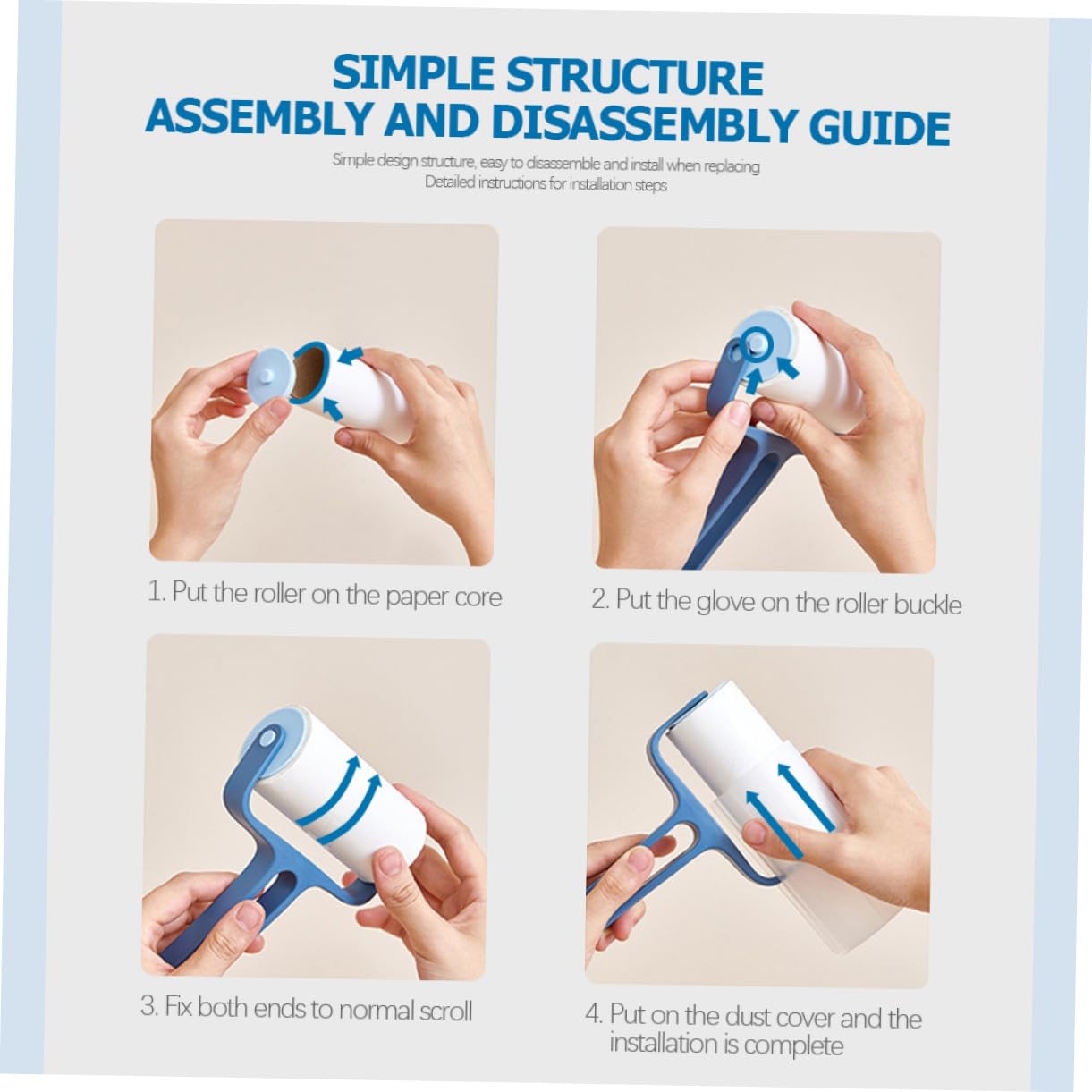 SIMPLE STRUCTURE
ASSEMBLY AND DISASSEMBLY GUIDE

Simple design structure, easy to disassemble and install when replacing
Detailed instructions for installation steps

1. Put the roller on the paper core

2. Put the glove on the roller buckle

3. Fix both ends to normal scroll

4. Put on the dust cover and the installation is complete