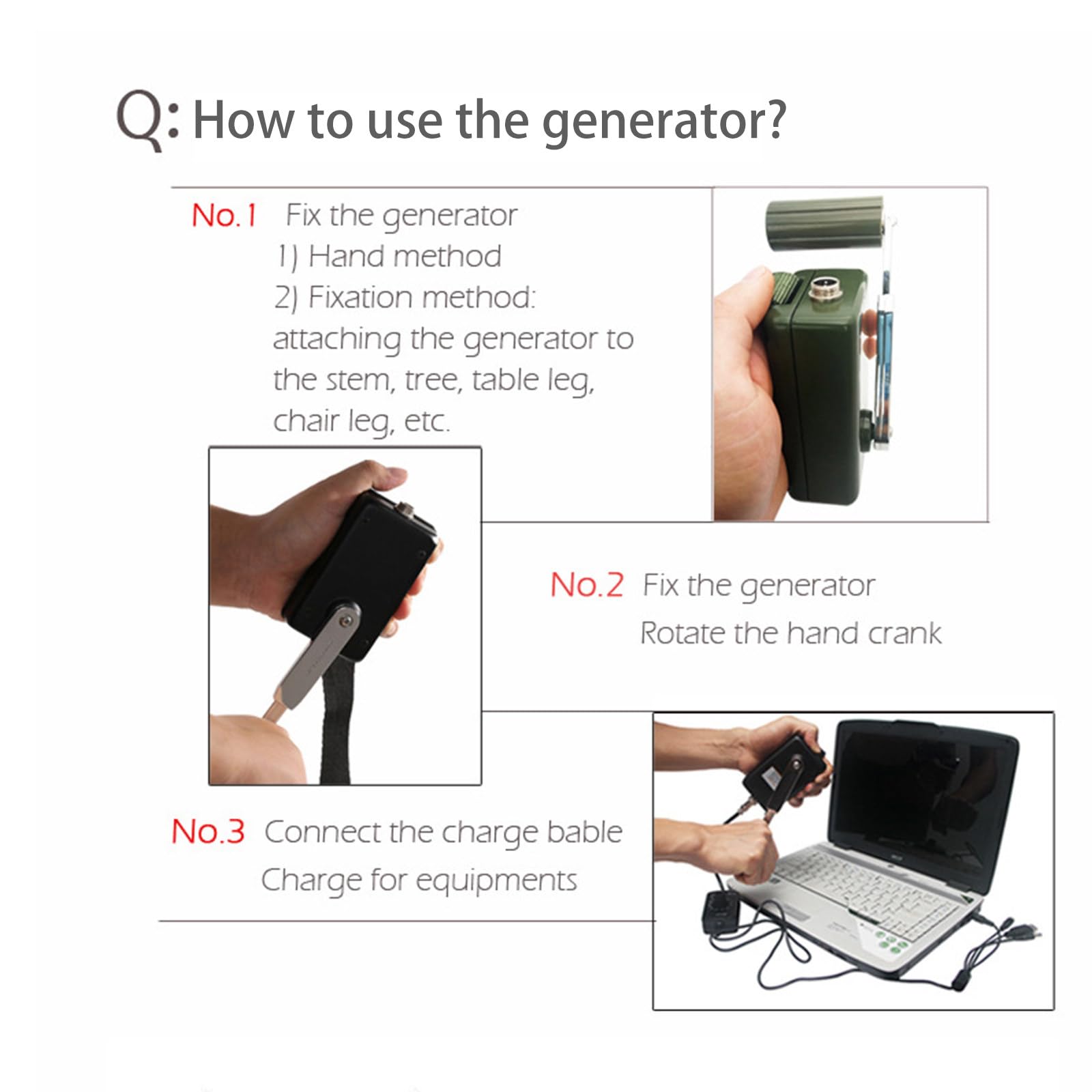 Q: How to use the generator?

No.1 Fix the generator
1) Hand method
2) Fixation method:
attaching the generator to the stem, tree, table leg, chair leg, etc.

No.2 Fix the generator
Rotate the hand crank

No.3 Connect the charge bable
Charge for equipments