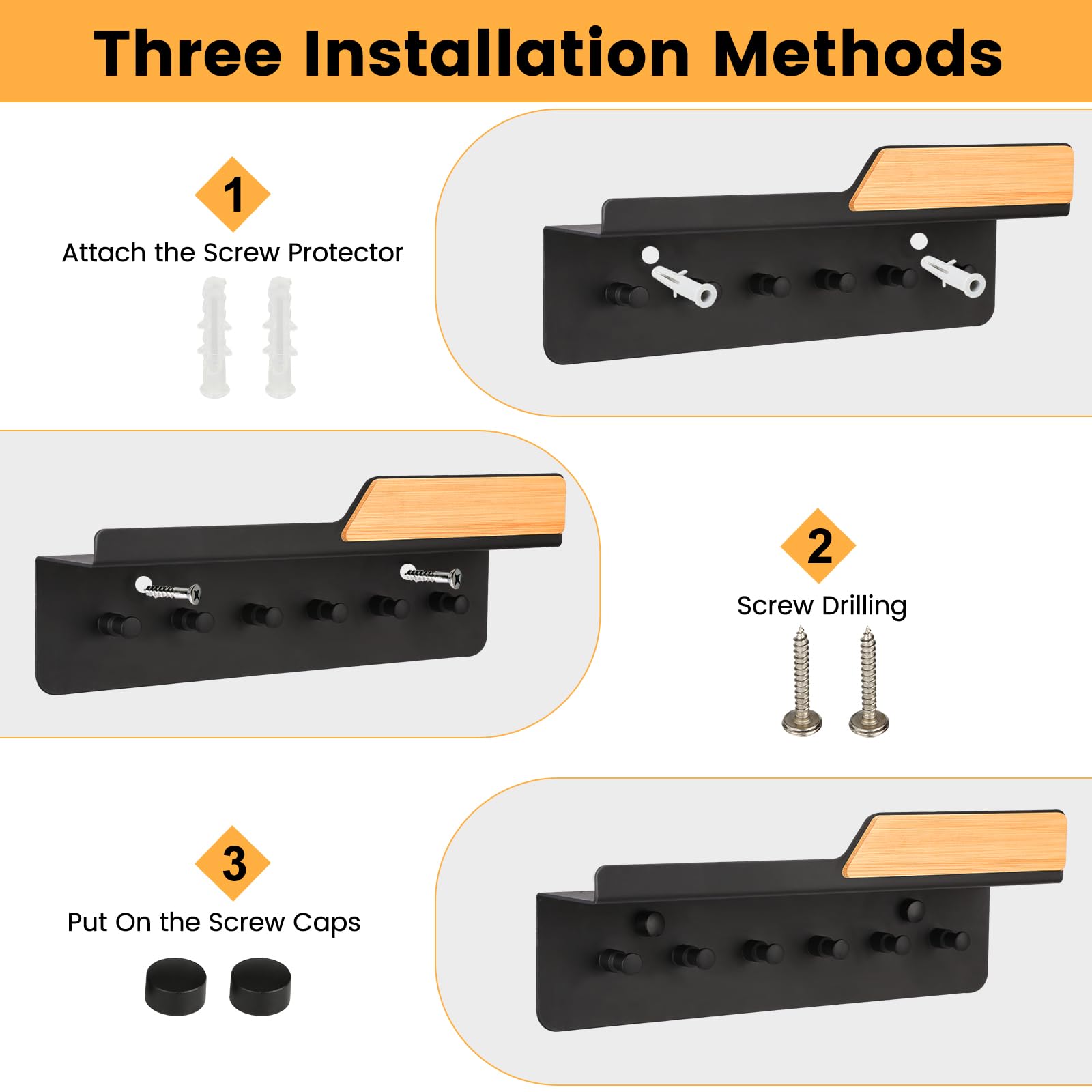 Three Installation Methods

1

Attach the Screw Protector

2

Screw Drilling

3

Put On the Screw Caps