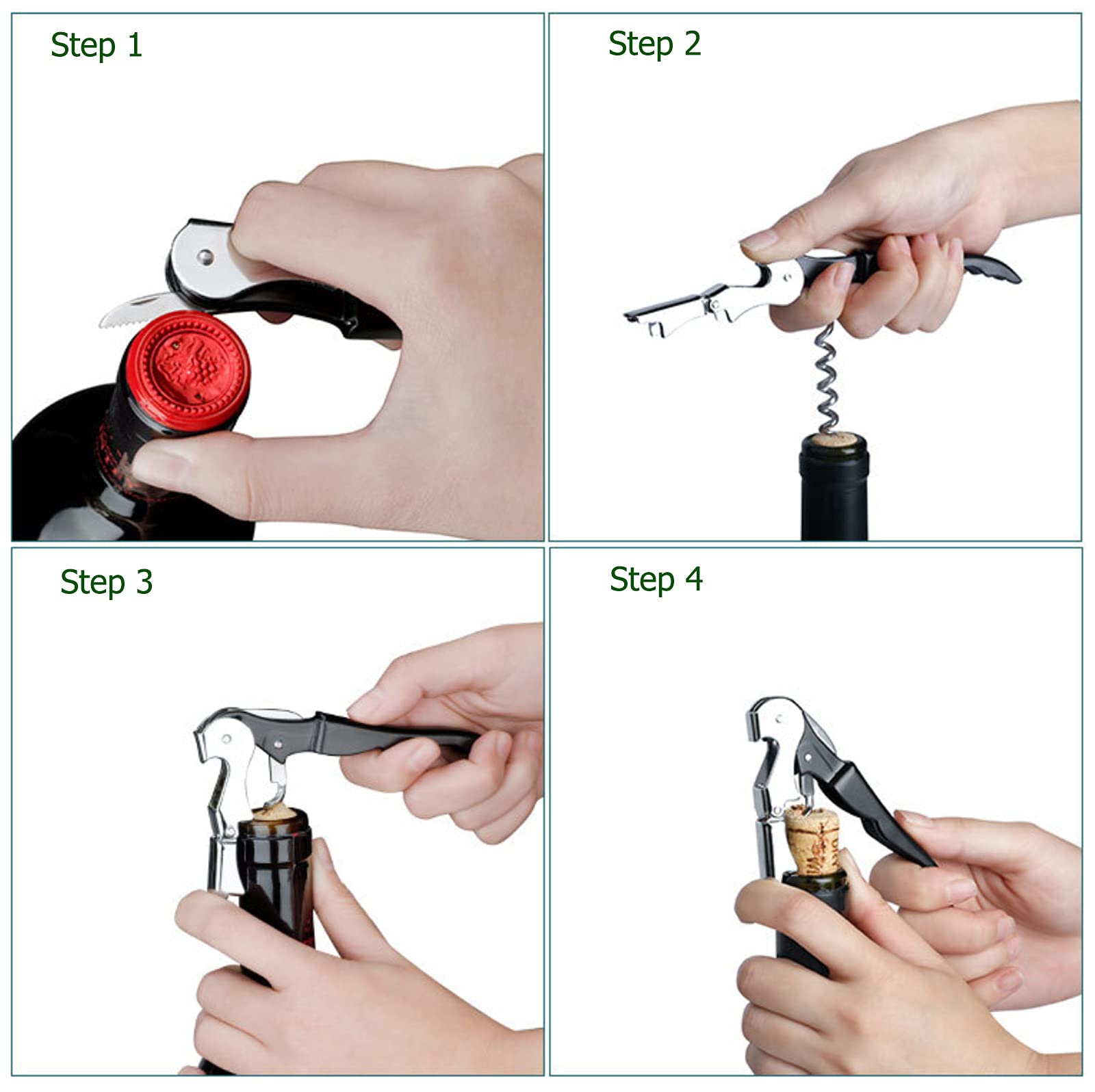 Step 1

Step 2

Step 3

Step 4