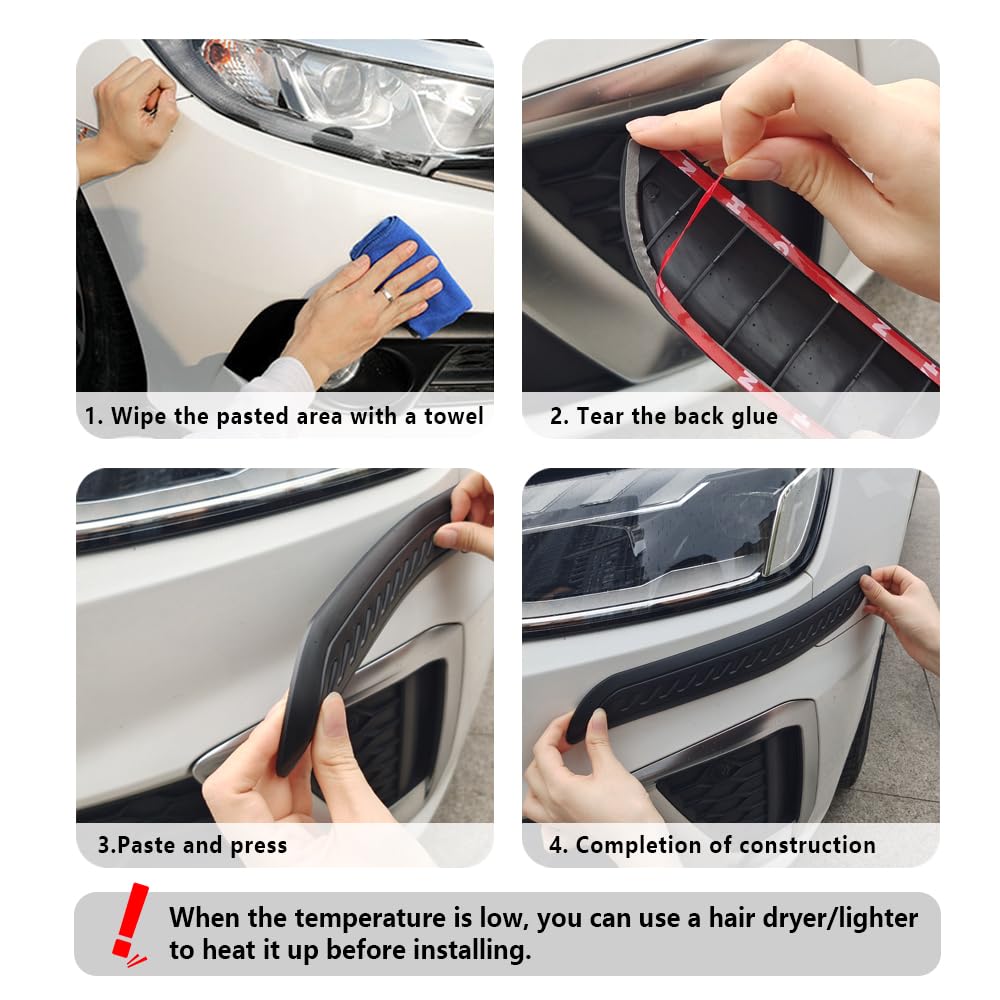 1. Wipe the pasted area with a towel

2. Tear the back glue

3.Paste and press

4. Completion of construction

When the temperature is low, you can use a hair dryer/lighter to heat it up before installing.