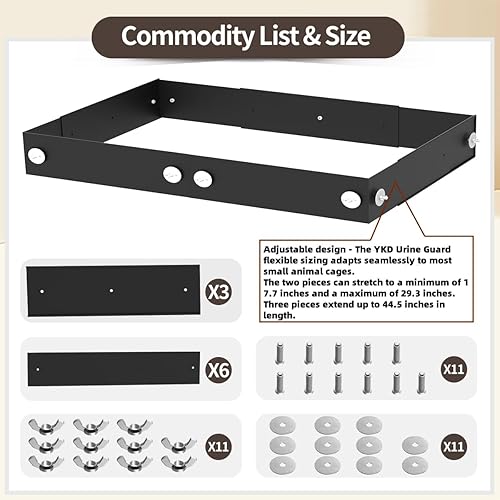 Commodity List & Size

Adjustable design - The YKD Urine Guard flexible sizing adapts seamlessly to most small animal cages.
The two pieces can stretch to a minimum of 1 7.7 inches and a maximum of 29.3 inches. Three pieces extend up to 44.5 inches in length.

X3

X6

X11

X11

X11