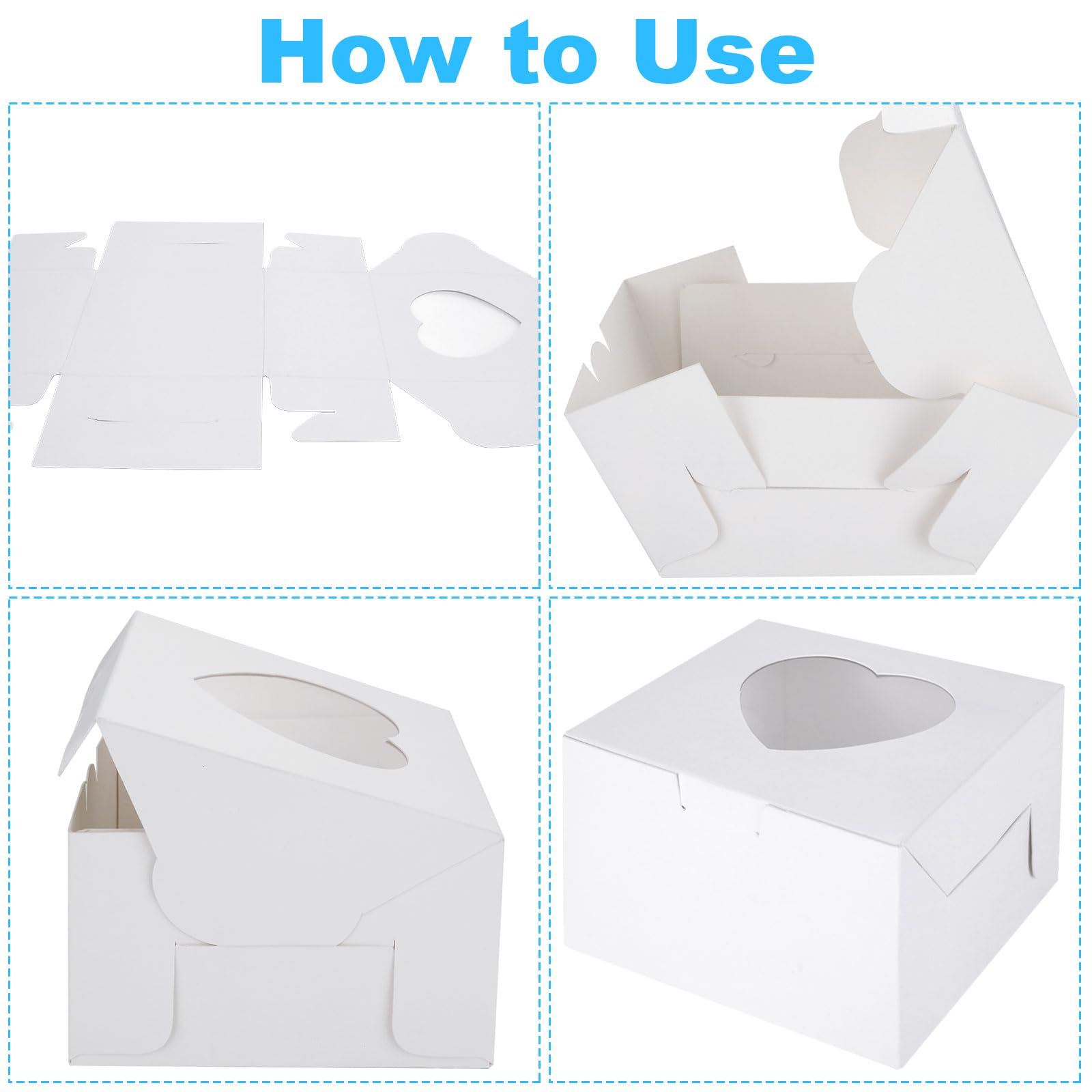 How to Use