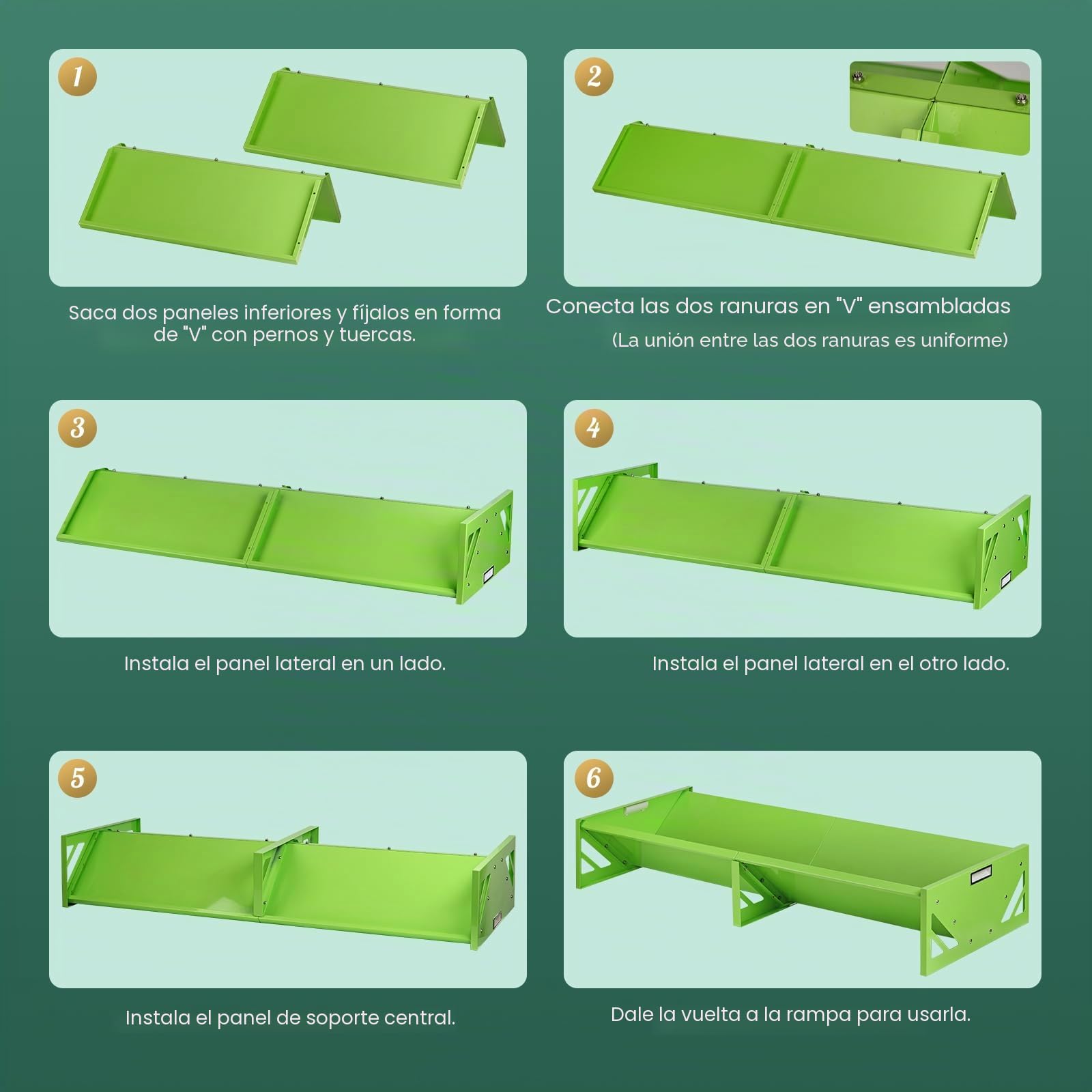 1

Saca dos paneles inferiores y fíjalos en forma de "V" con pernos y tuercas.

2

Conecta las dos ranuras en "V" ensambladas
(La unión entre las dos ranuras es uniforme)

3

Instala el panel lateral en un lado.

4

Instala el panel lateral en el otro lado.

5

Instala el panel de soporte central.

6

Dale la vuelta a la rampa para usarla.