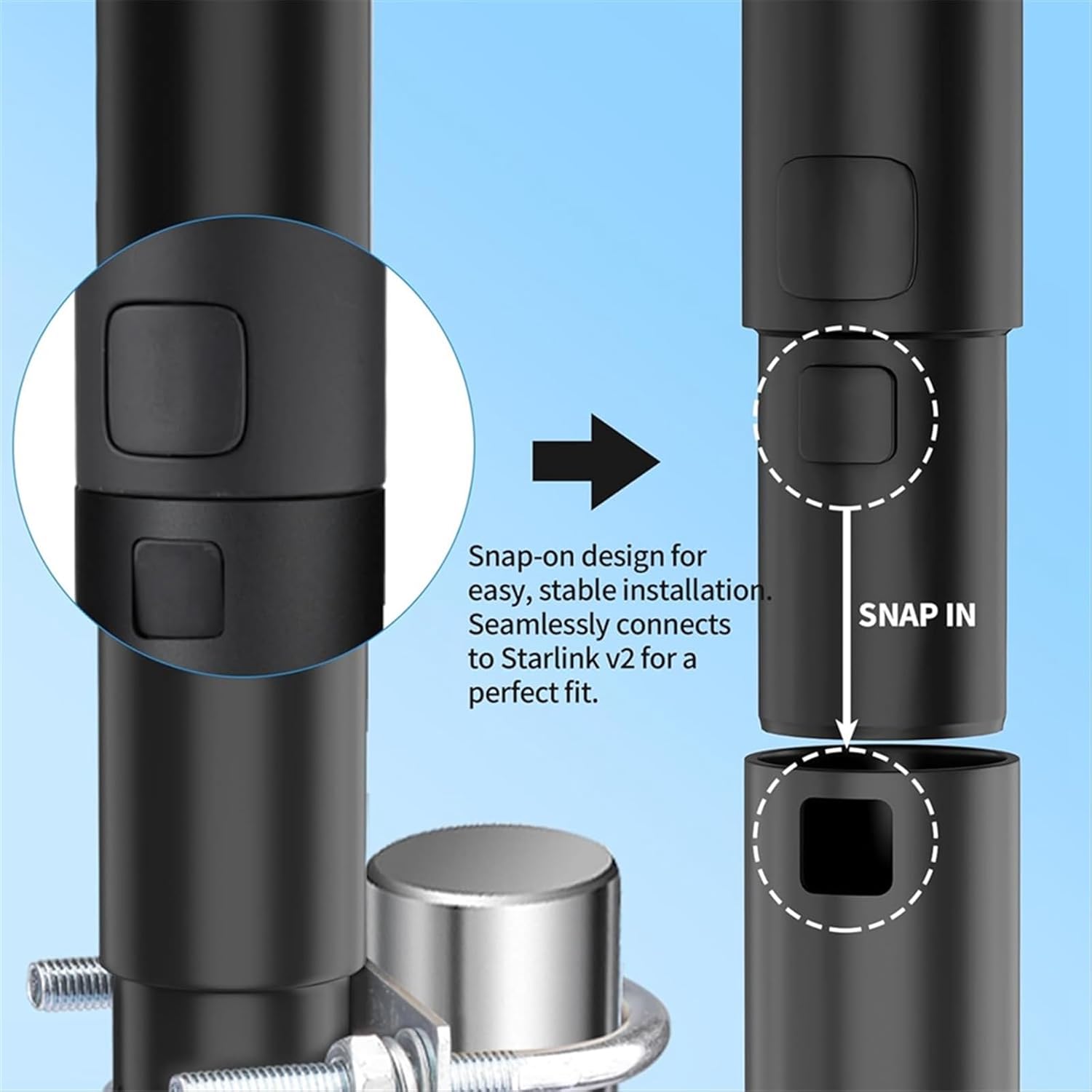 Snap-on design for easy, stable installation. Seamlessly connects to Starlink v2 for a perfect fit.

SNAP IN