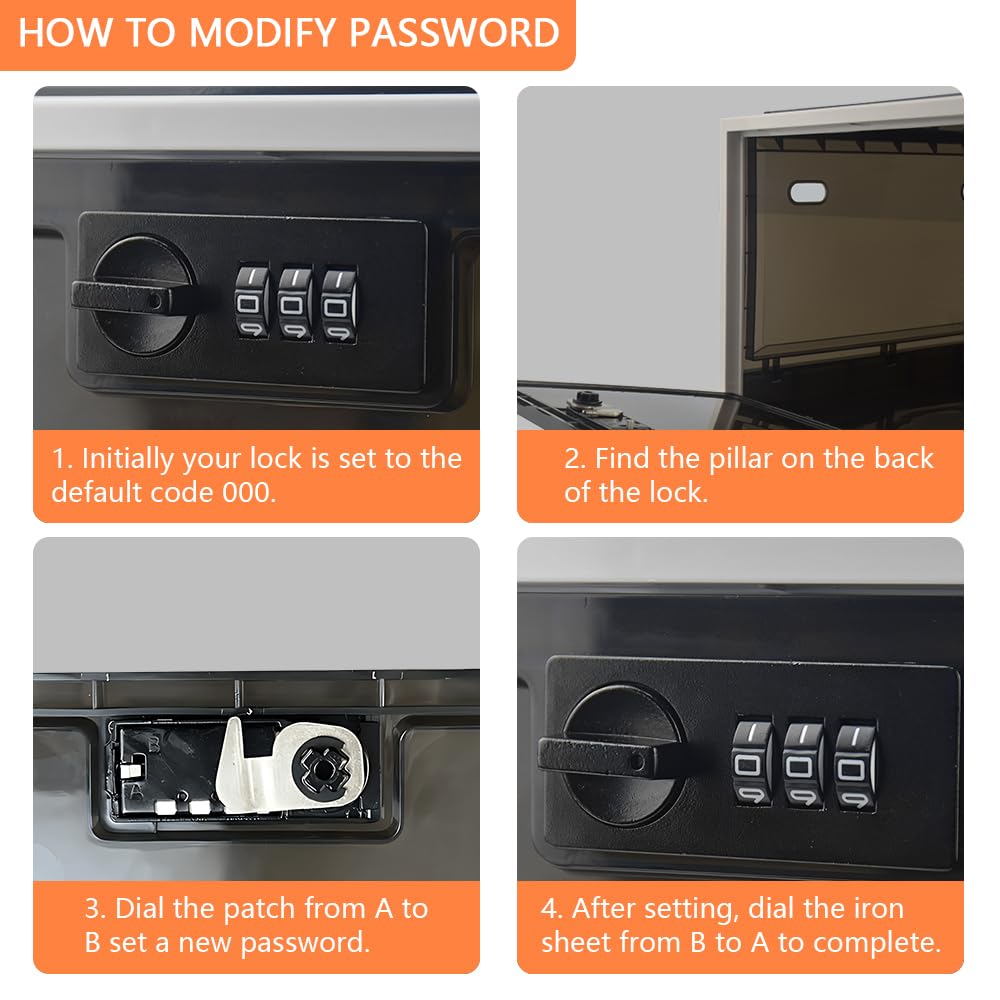 HOW TO MODIFY PASSWORD

1. Initially your lock is set to the default code 000.

2. Find the pillar on the back of the lock.

B
A

3. Dial the patch from A to B set a new password.

4. After setting, dial the iron sheet from B to A to complete.