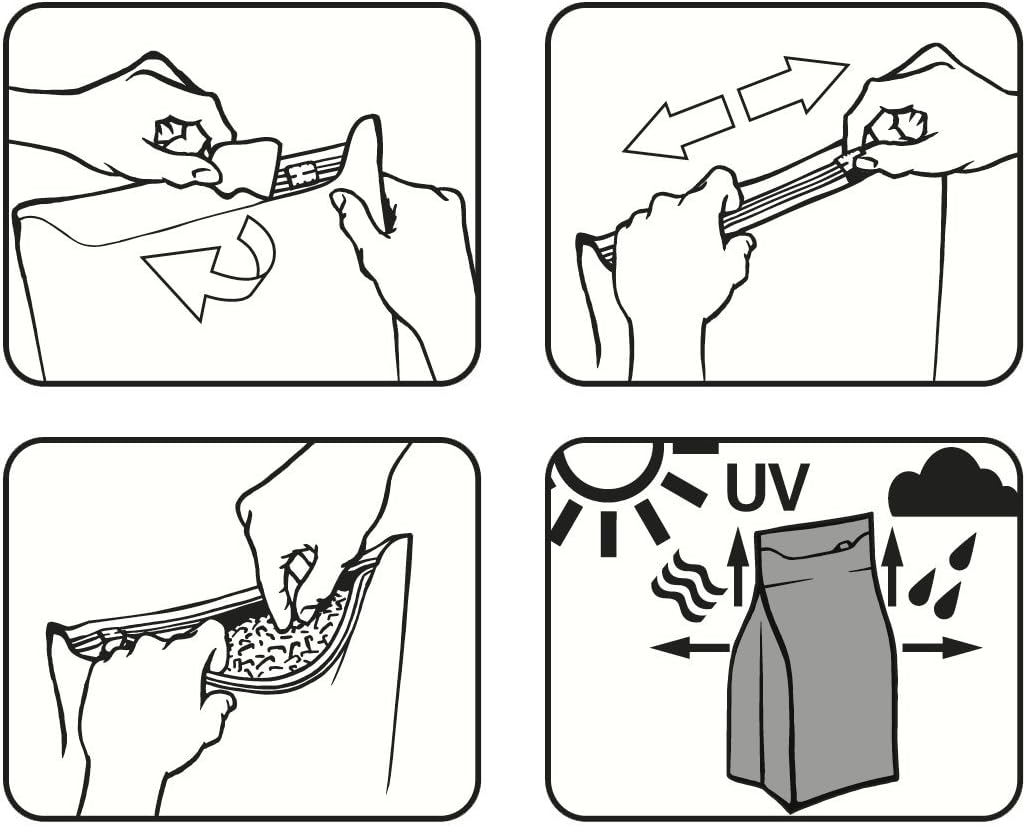 UV