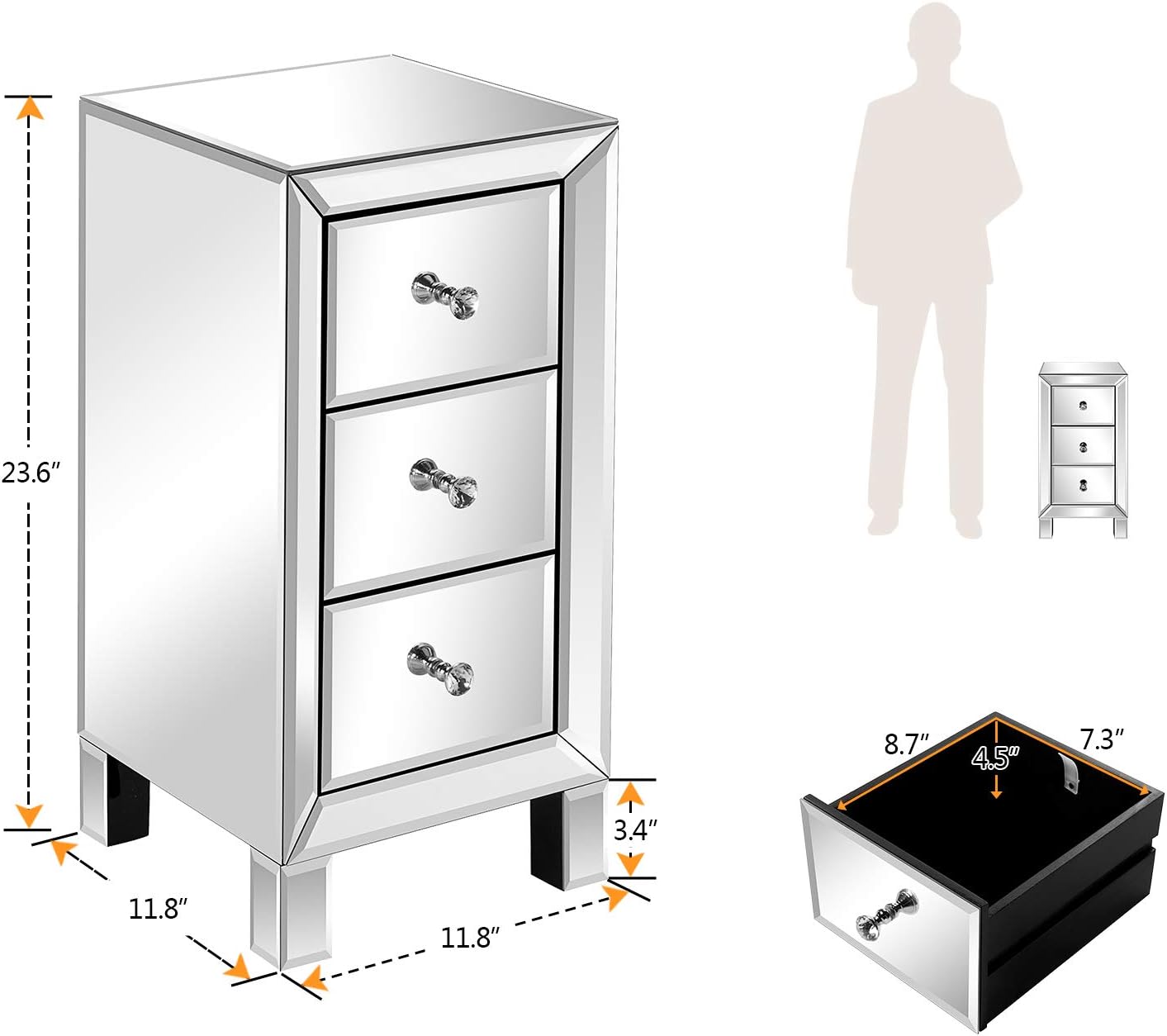 23.6″

3.4″

11.8″

11.8″

8.7″

4.5″

7.3″