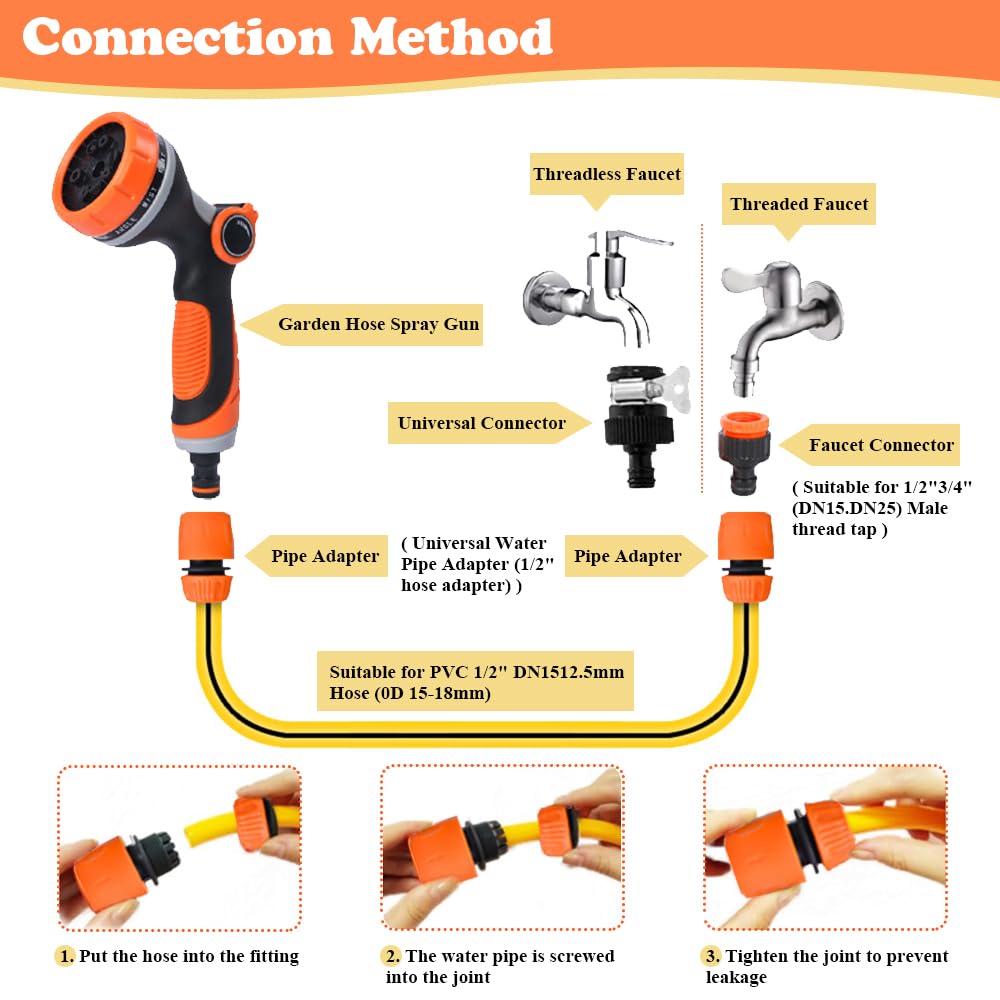 Connection Method

Threadless Faucet

Threaded Faucet

Garden Hose Spray Gun

Universal Connector

Faucet Connector

( Suitable for 1/2"3/4" (DN15.DN25) Male thread tap )

Pipe Adapter

( Universal Water Pipe Adapter (1/2" hose adapter) )

Pipe Adapter

Suitable for PVC 1/2" DN1512.5mm Hose (0D 15-18mm)

1. Put the hose into the fitting

2. The water pipe is screwed into the joint

3. Tighten the joint to prevent leakage