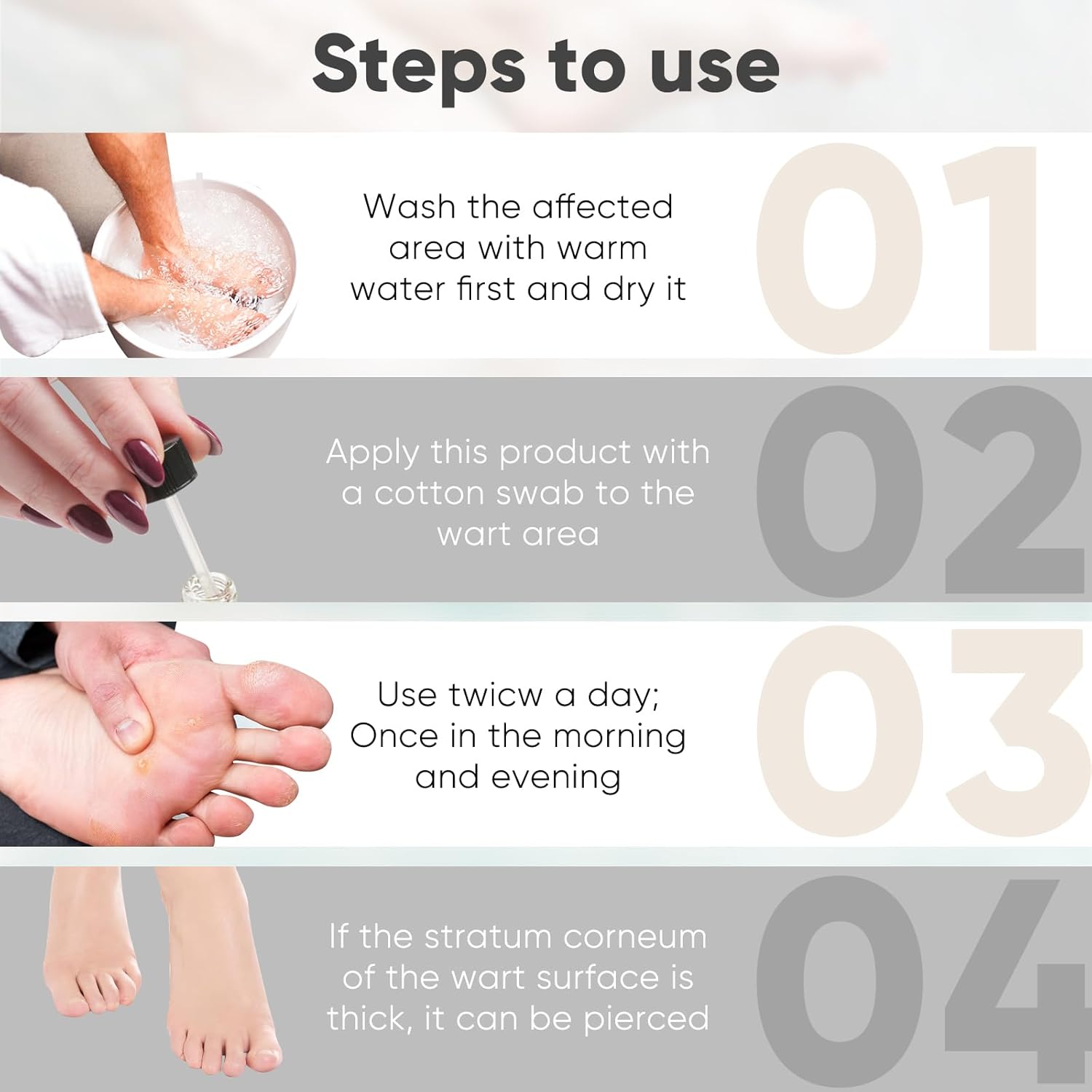 Steps to use

Wash the affected area with warm water first and dry it

01

Apply this product with a cotton swab to the wart area

02

Use twicw a day; Once in the morning and evening

03

If the stratum corneum of the wart surface is thick, it can be pierced

04