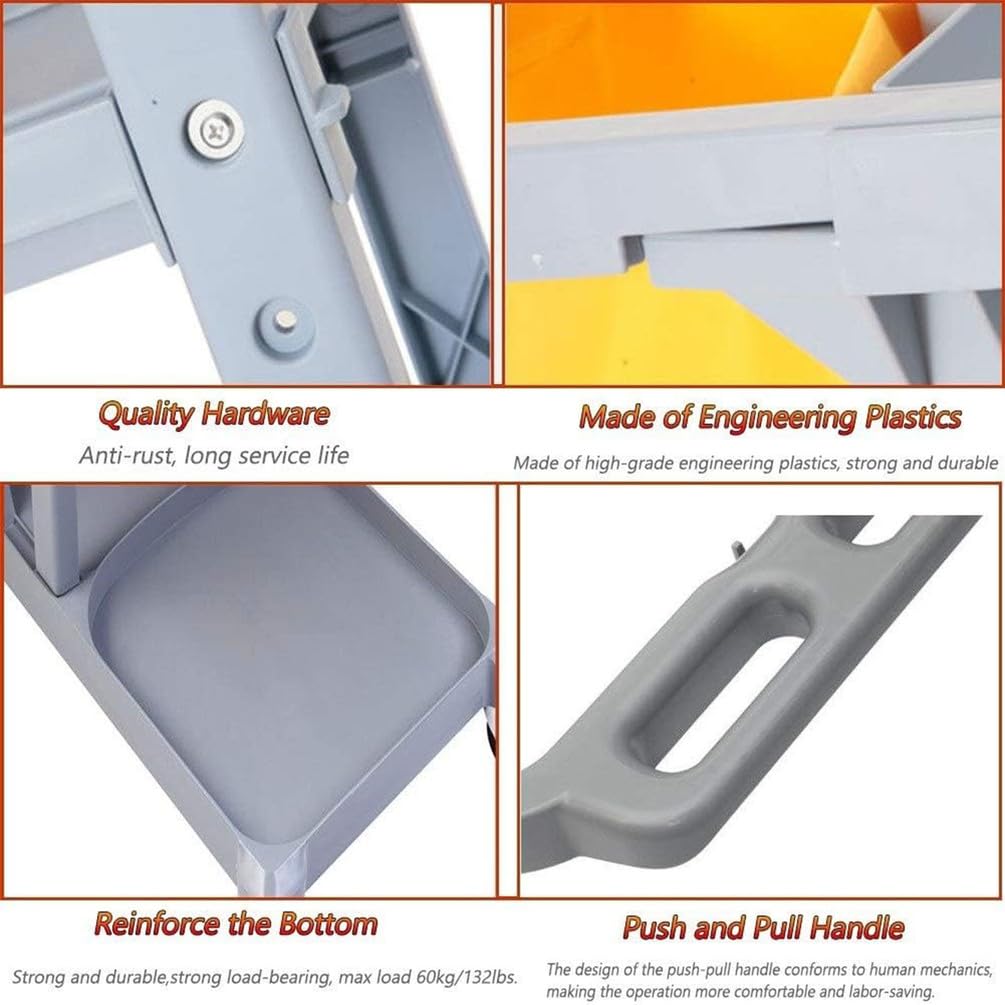 Quality Hardware

Anti-rust, long service life

Made of Engineering Plastics

Made of high-grade engineering plastics, strong and durable

Reinforce the Bottom

Strong and durable,strong load-bearing, max load 60kg/132lbs.

Push and Pull Handle

The design of the push-pull handle conforms to human mechanics, making the operation more comfortable and labor-saving.