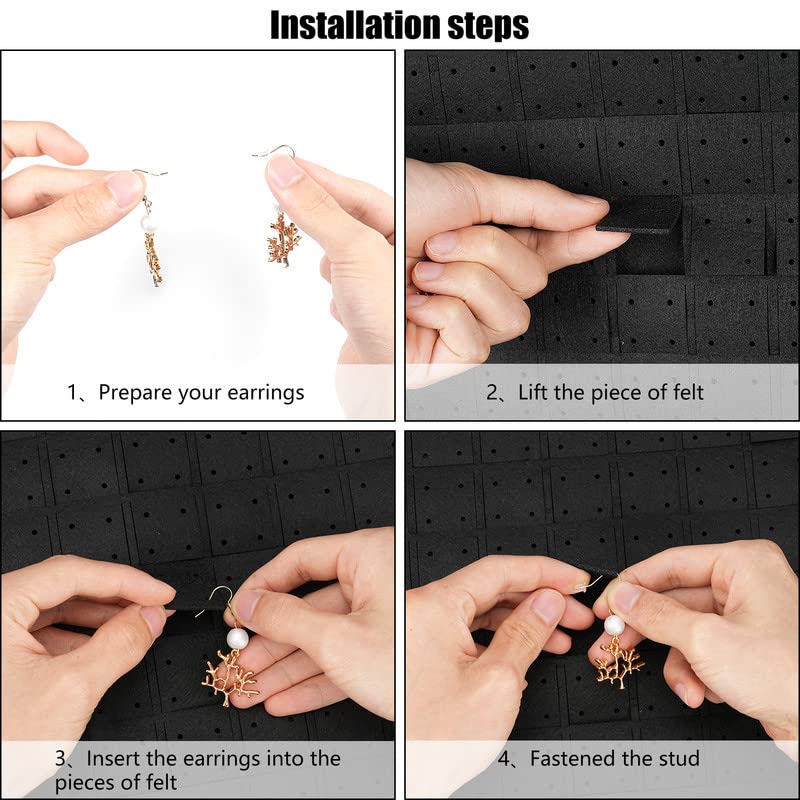 Installation steps

1、Prepare your earrings

2、Lift the piece of felt

3、Insert the earrings into the pieces of felt

4、Fastened the stud