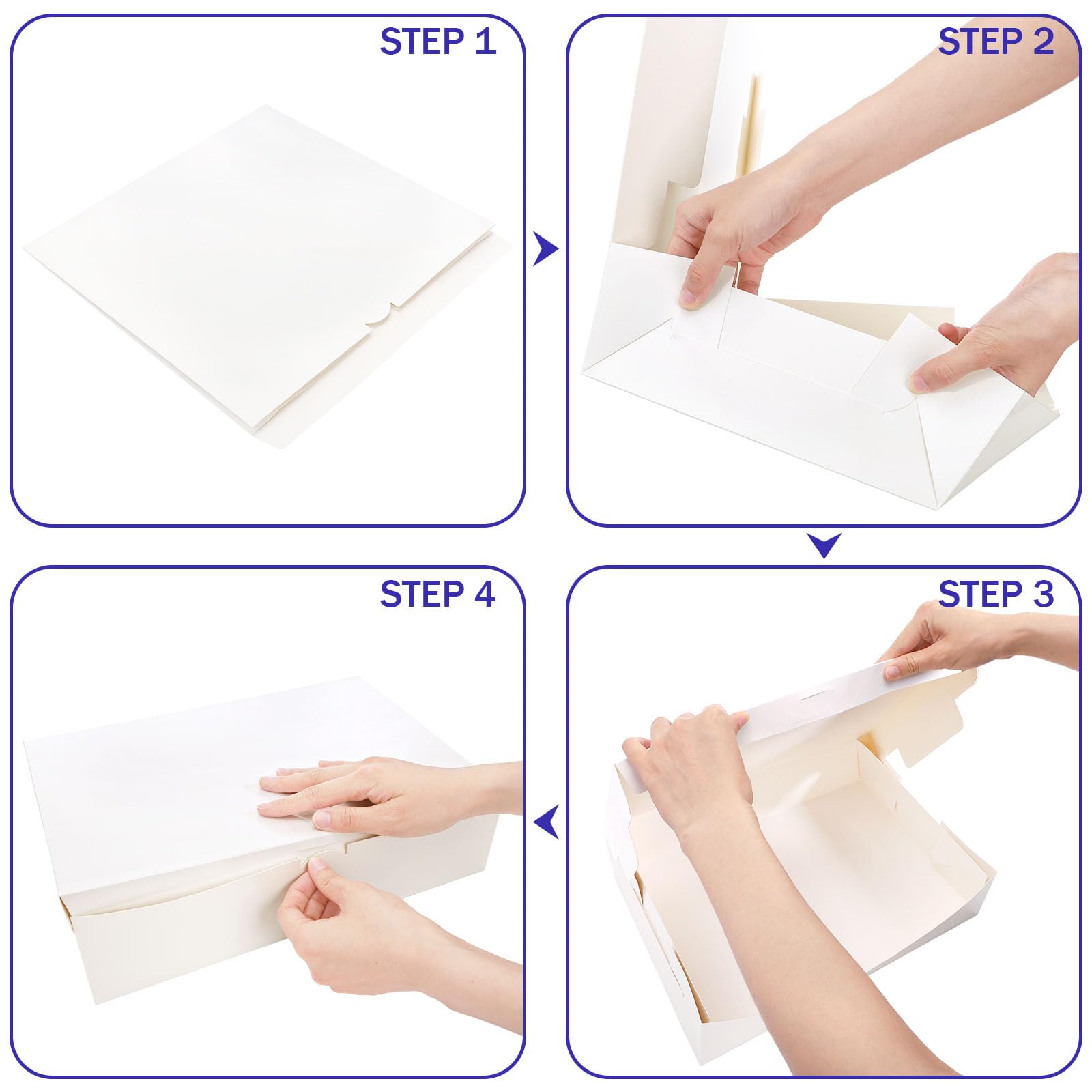 STEP 1

STEP 2

STEP 3

STEP 4