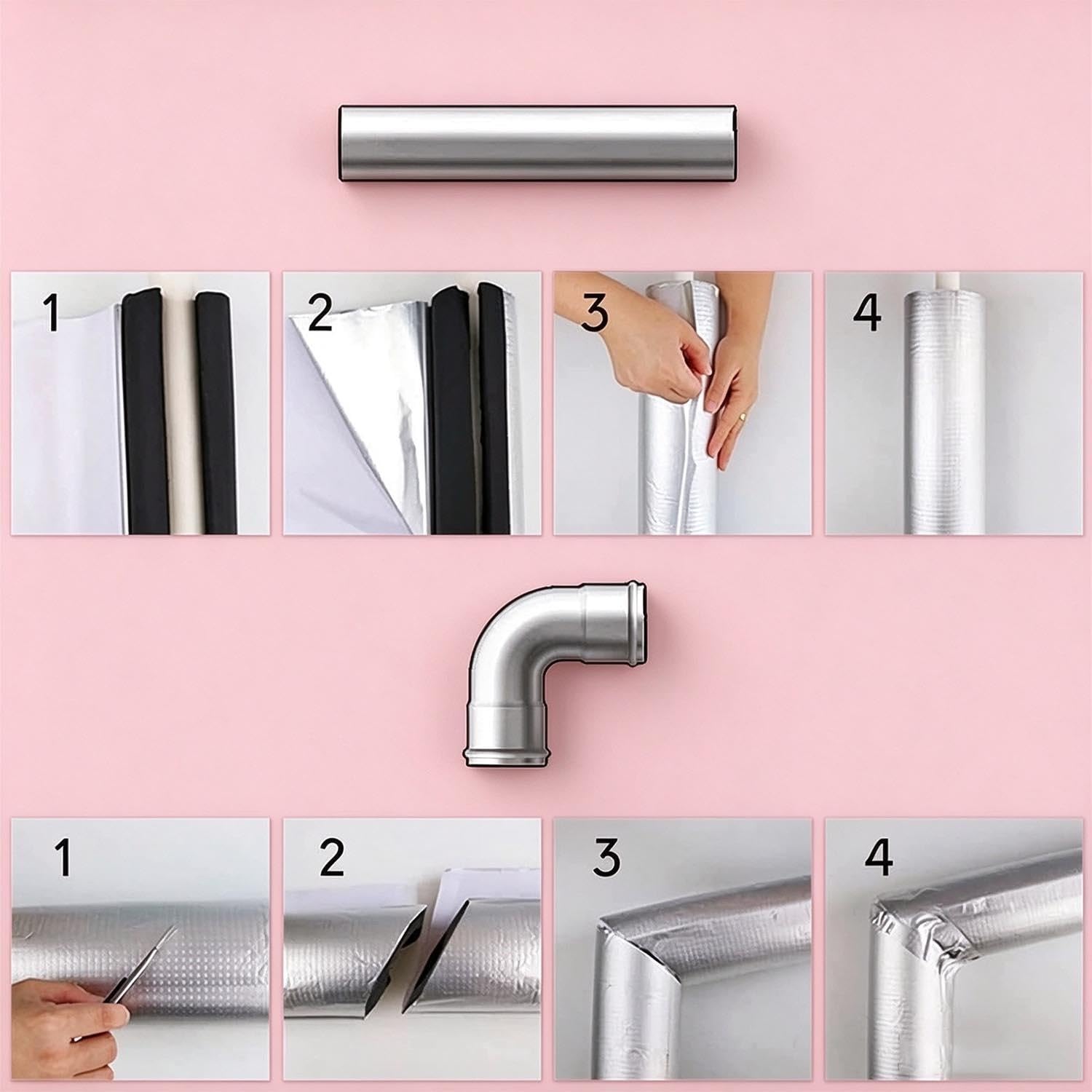 1

2

3

4

1

2

3

4