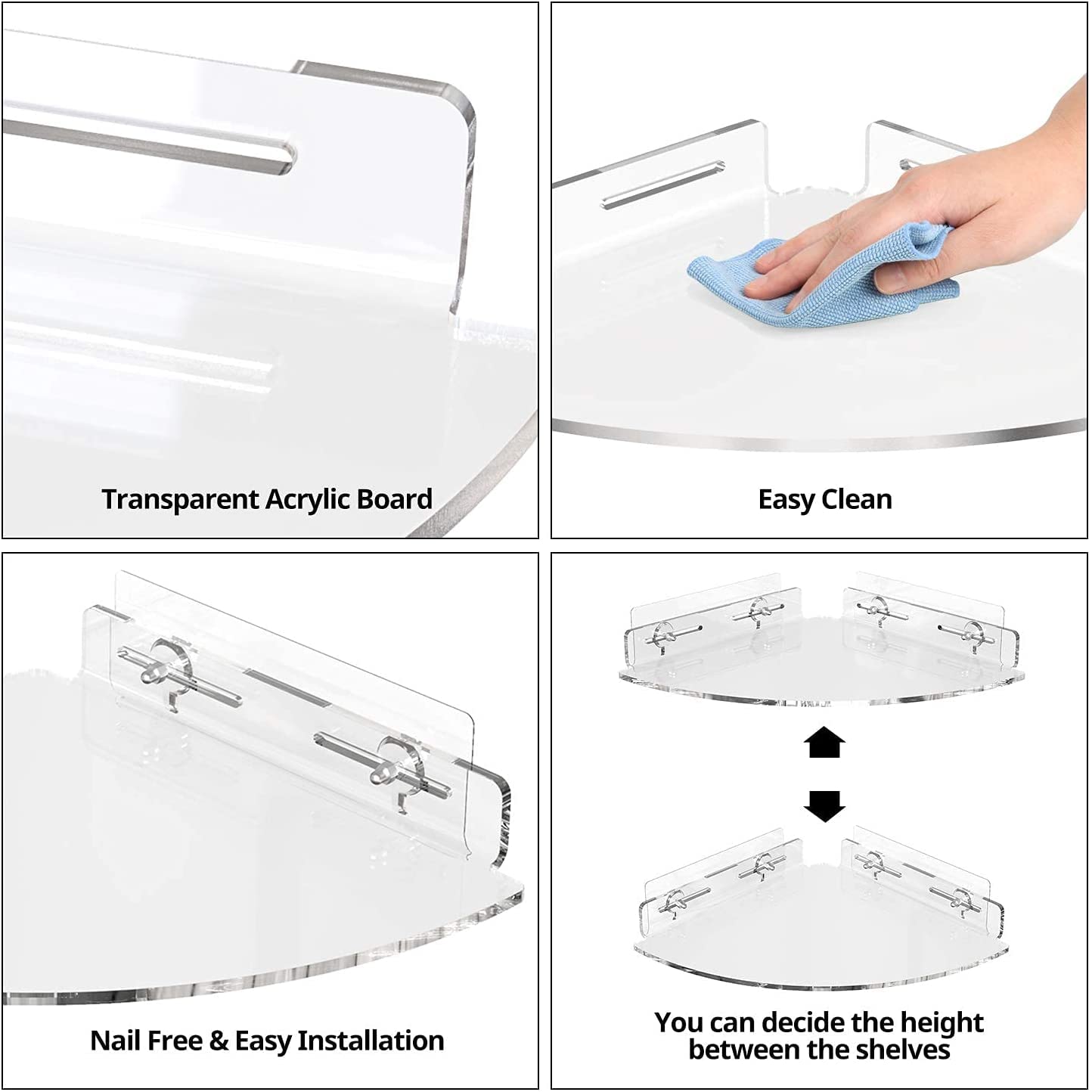 Transparent Acrylic Board

Easy Clean

Nail Free & Easy Installation

You can decide the height between the shelves