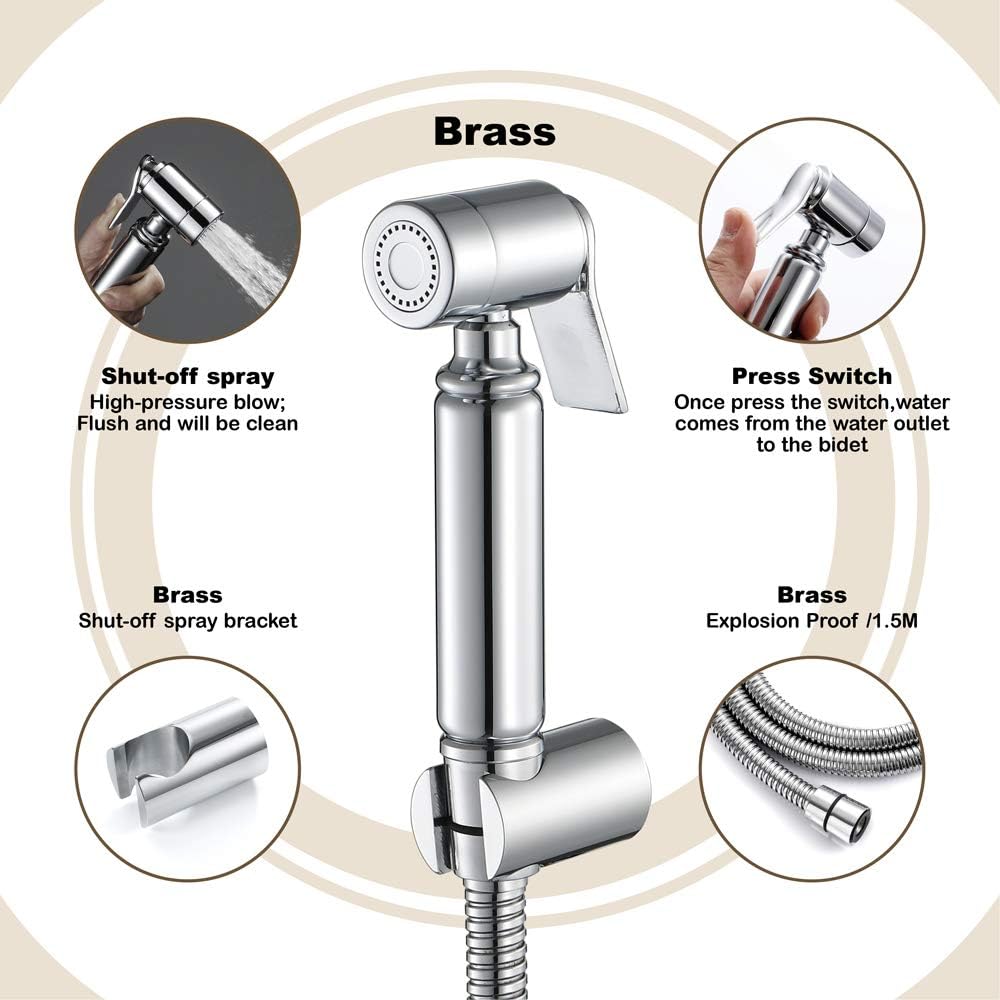 Brass

Shut-off spray
High-pressure blow;
Flush and will be clean

Press Switch
Once press the switch,water comes from the water outlet to the bidet

Brass
Shut-off spray bracket

Brass
Explosion Proof /1.5M