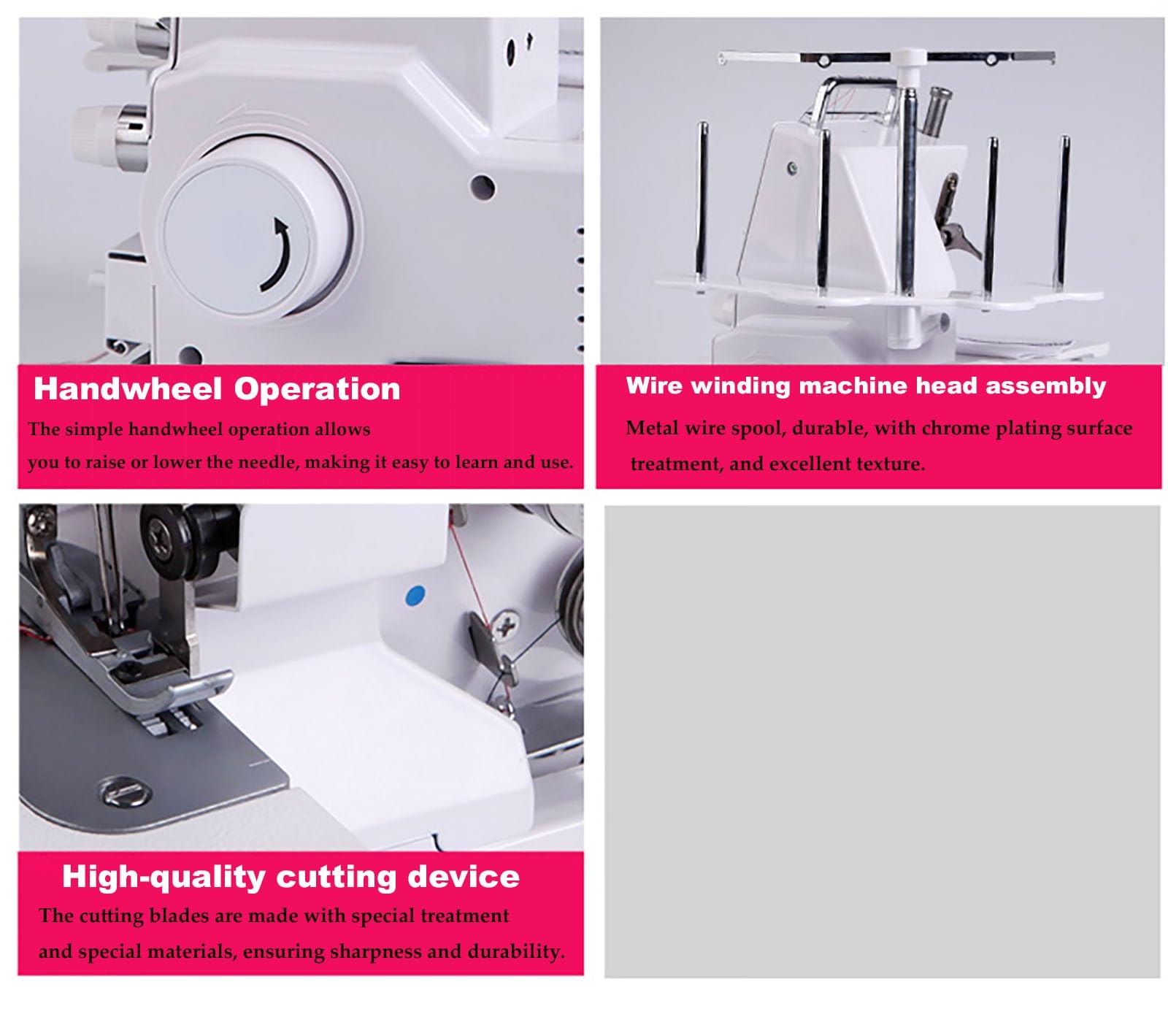 Handwheel Operation

The simple handwheel operation allows you to raise or lower the needle, making it easy to learn and use.

Wire winding machine head assembly

Metal wire spool, durable, with chrome plating surface treatment, and excellent texture.

High-quality cutting device

The cutting blades are made with special treatment and special materials, ensuring sharpness and durability.