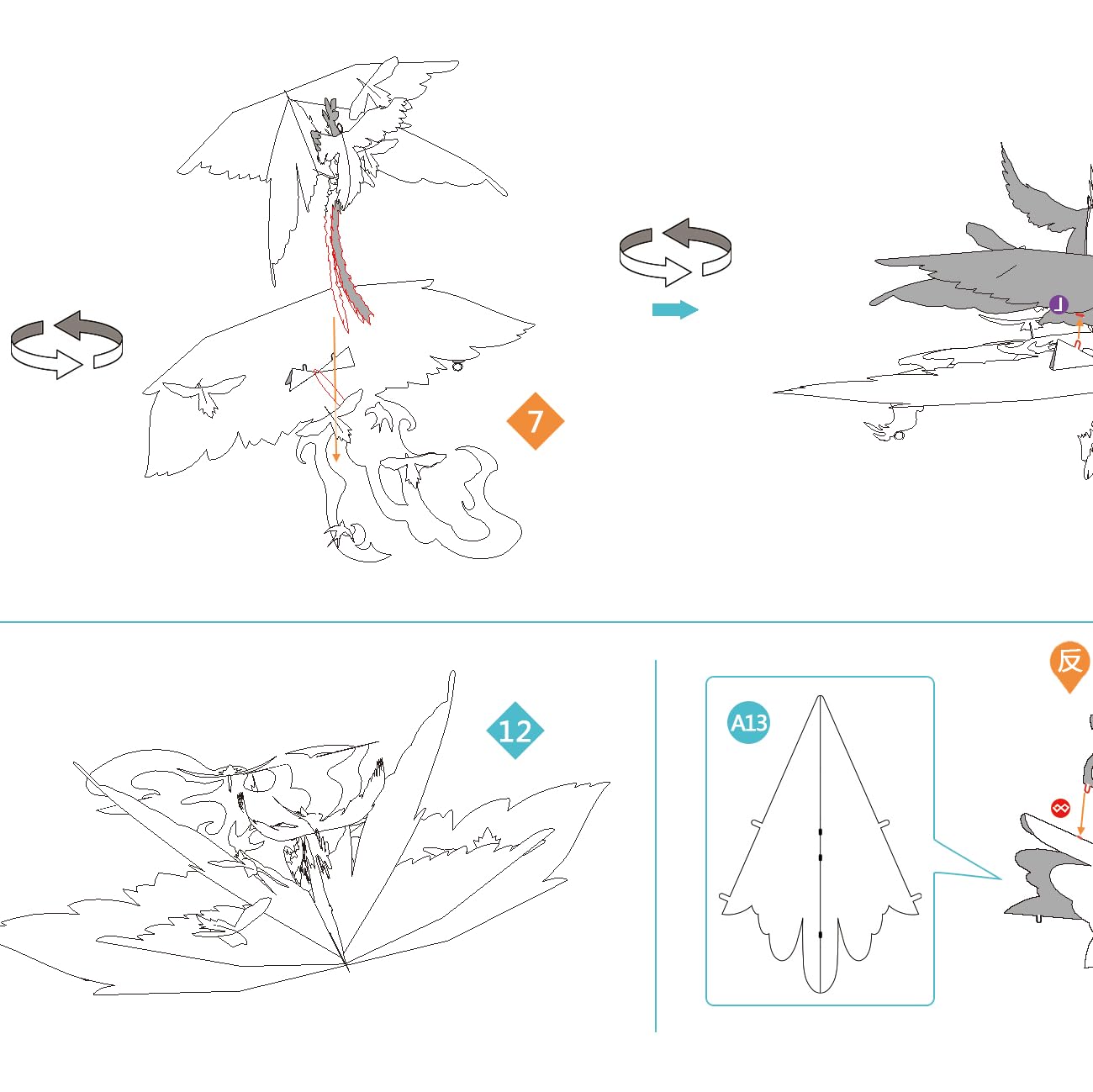 7

J

12

A13

反