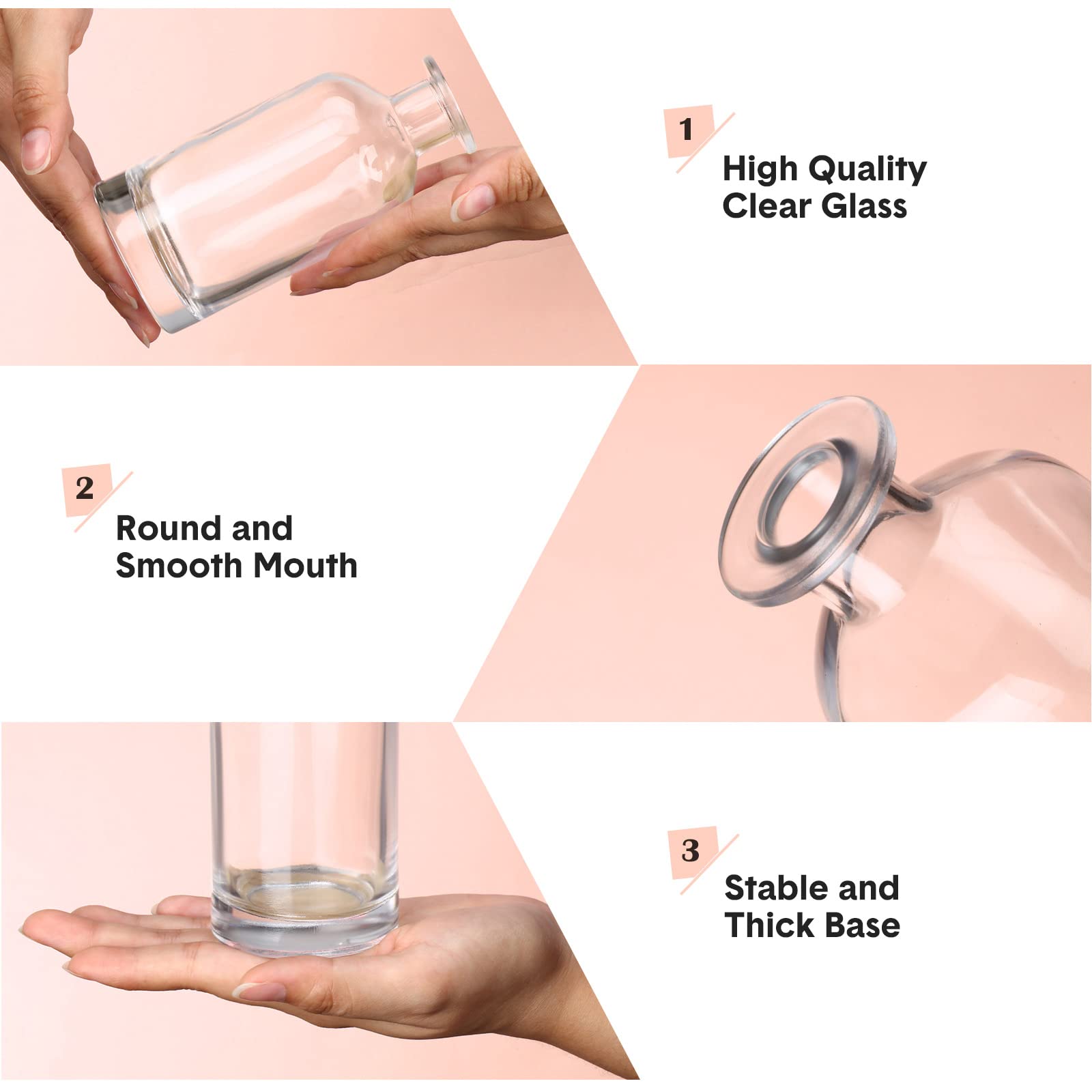 1
High Quality
Clear Glass

2
Round and
Smooth Mouth

3
Stable and
Thick Base