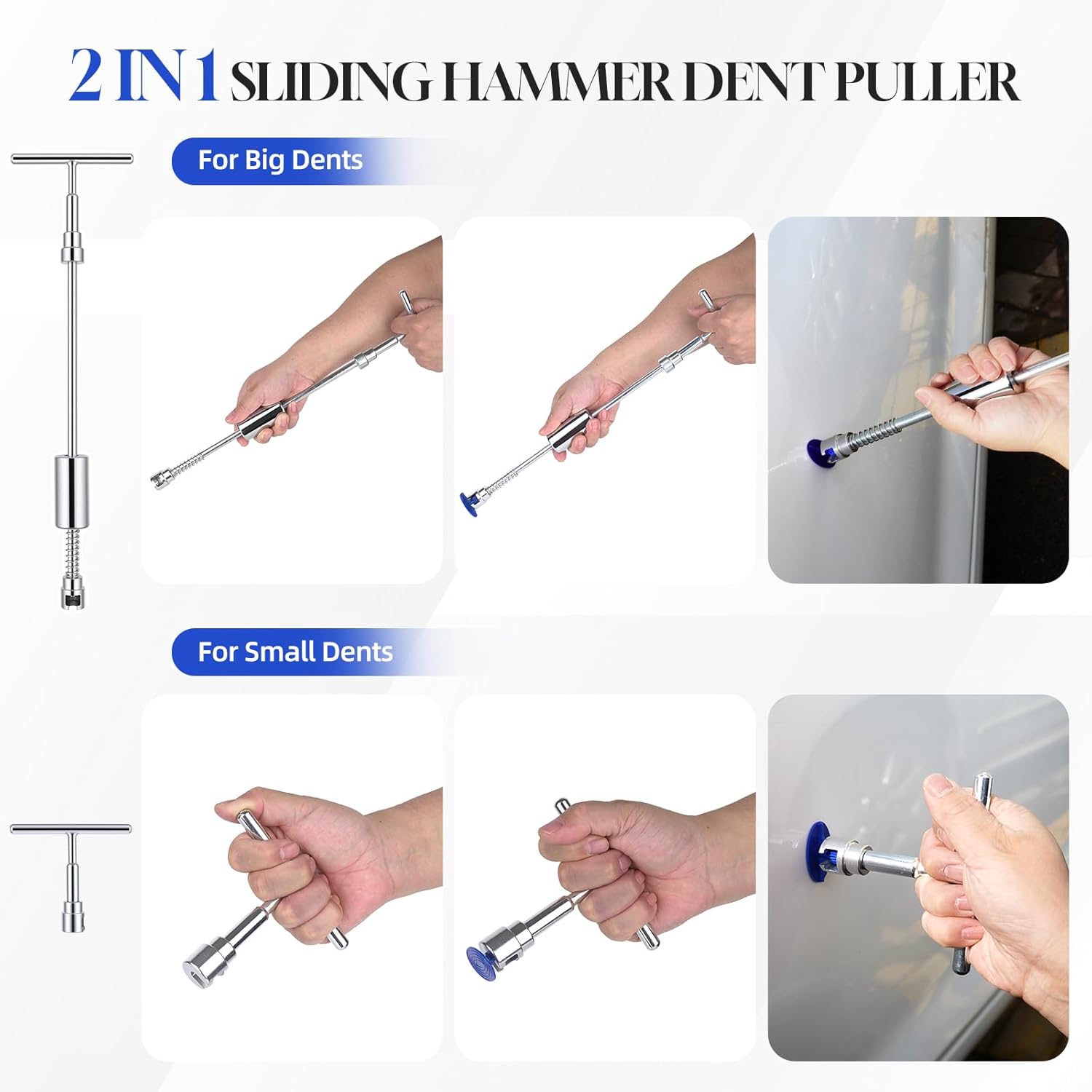 2 IN 1 SLIDING HAMMER DENT PULLER

For Big Dents

For Small Dents