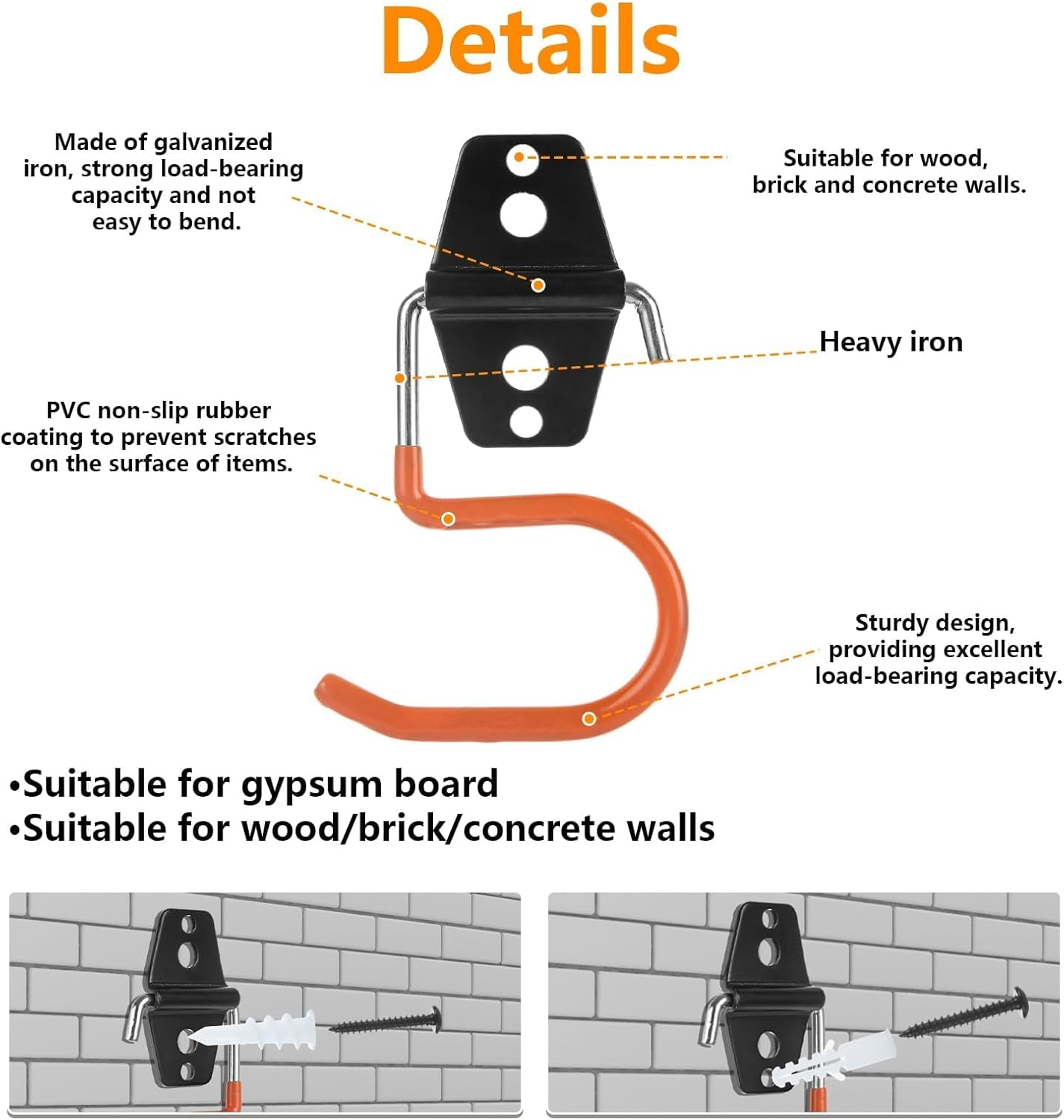 Details

Made of galvanized iron, strong load-bearing capacity and not easy to bend.

Suitable for wood, brick and concrete walls.

Heavy iron

PVC non-slip rubber coating to prevent scratches on the surface of items.

Sturdy design, providing excellent load-bearing capacity.

•Suitable for gypsum board
•Suitable for wood/brick/concrete walls