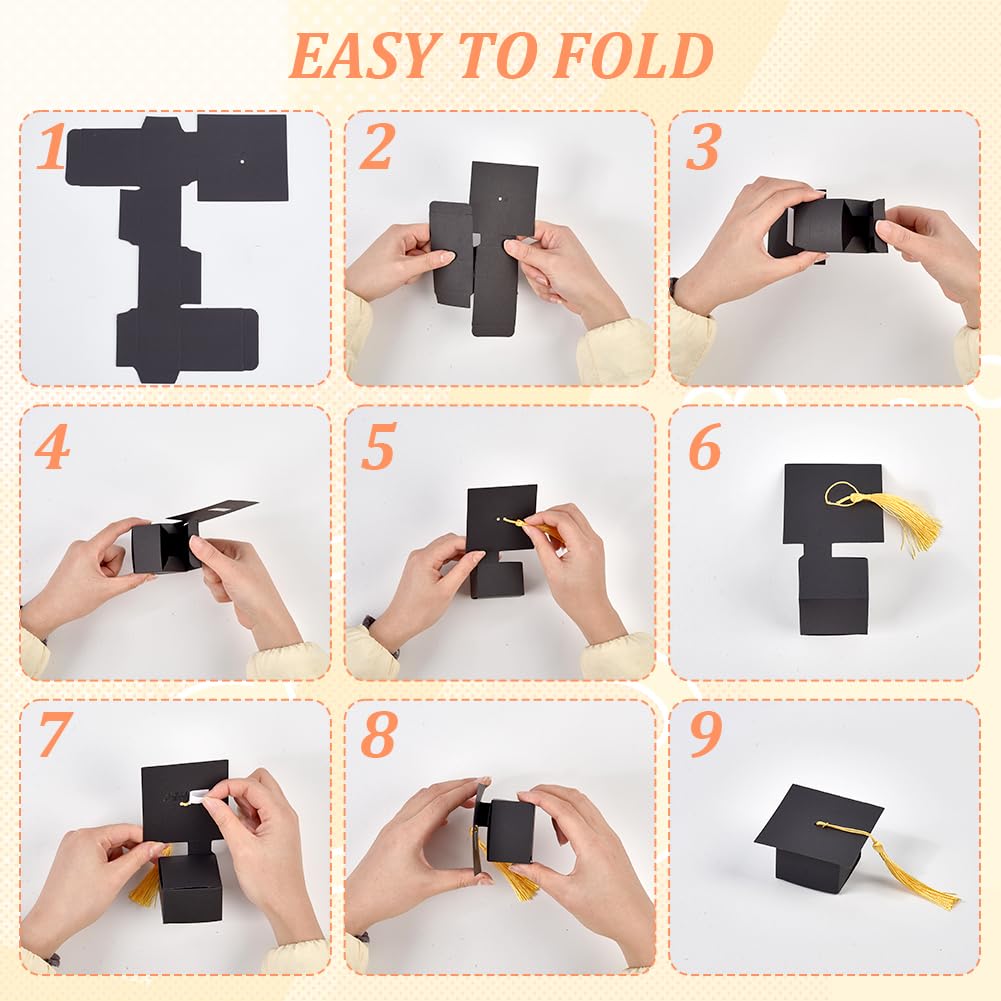 EASY TO FOLD

1

2

3

4

5

6

7

8

9