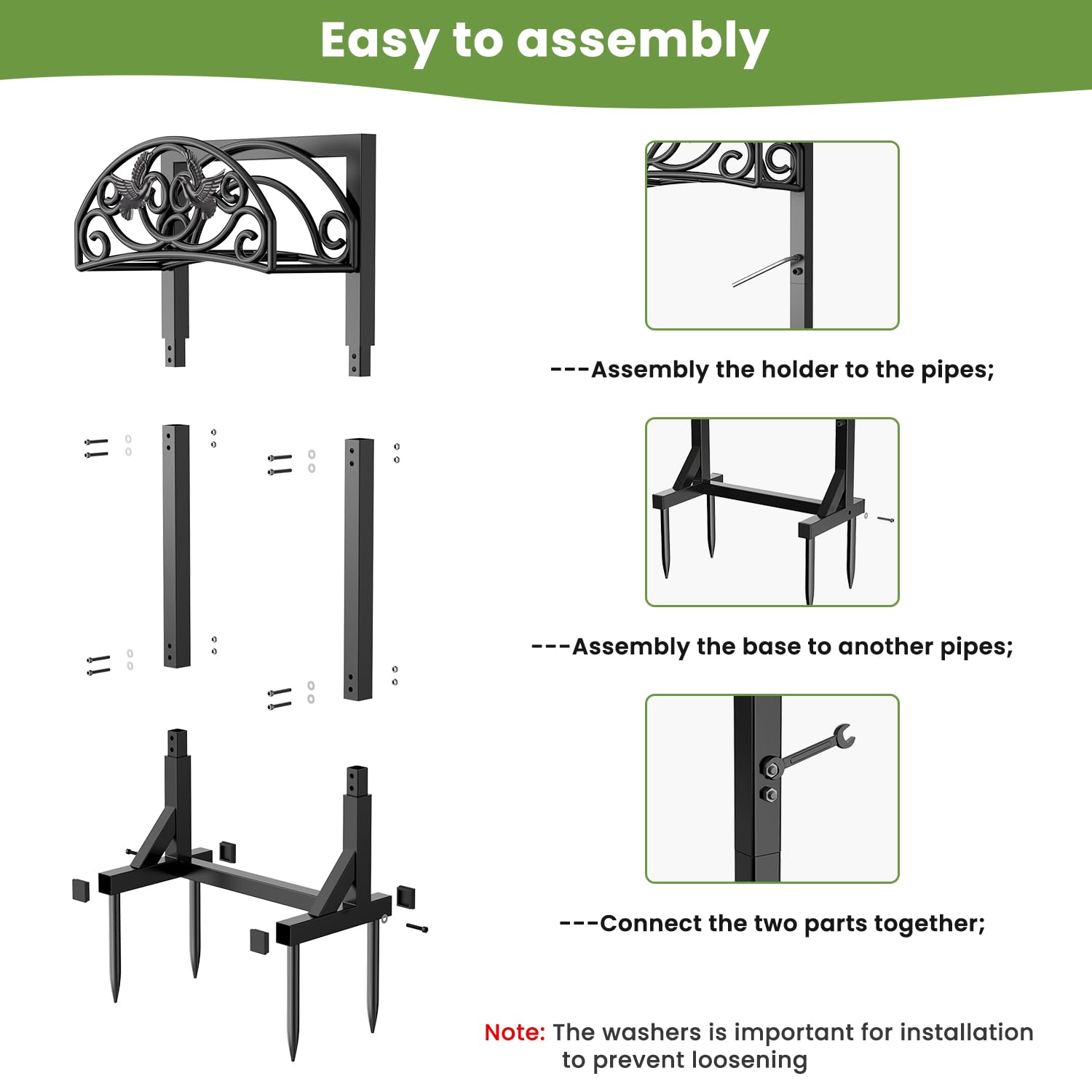 Easy to assembly

---Assembly the holder to the pipes;

---Assembly the base to another pipes;

---Connect the two parts together;

Note: The washers is important for installation to prevent loosening