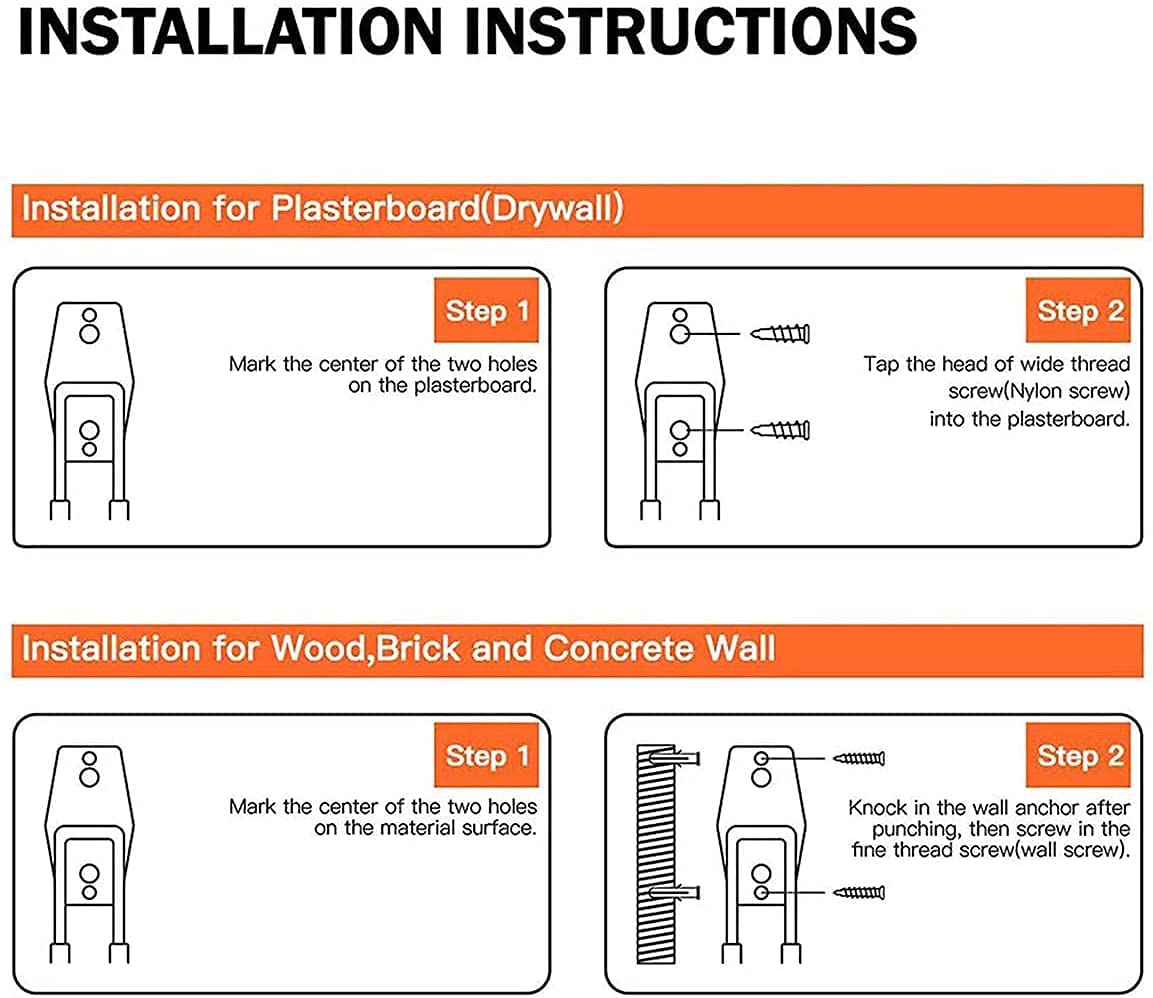 INSTALLATION INSTRUCTIONS

Installation for Plasterboard(Drywall)

Step 1

Mark the center of the two holes on the plasterboard.

Step 2

Tap the head of wide thread screw(Nylon screw) into the plasterboard.

Installation for Wood,Brick and Concrete Wall

Step 1

Mark the center of the two holes on the material surface.

Step 2

Knock in the wall anchor after punching, then screw in the fine thread screw(wall screw).