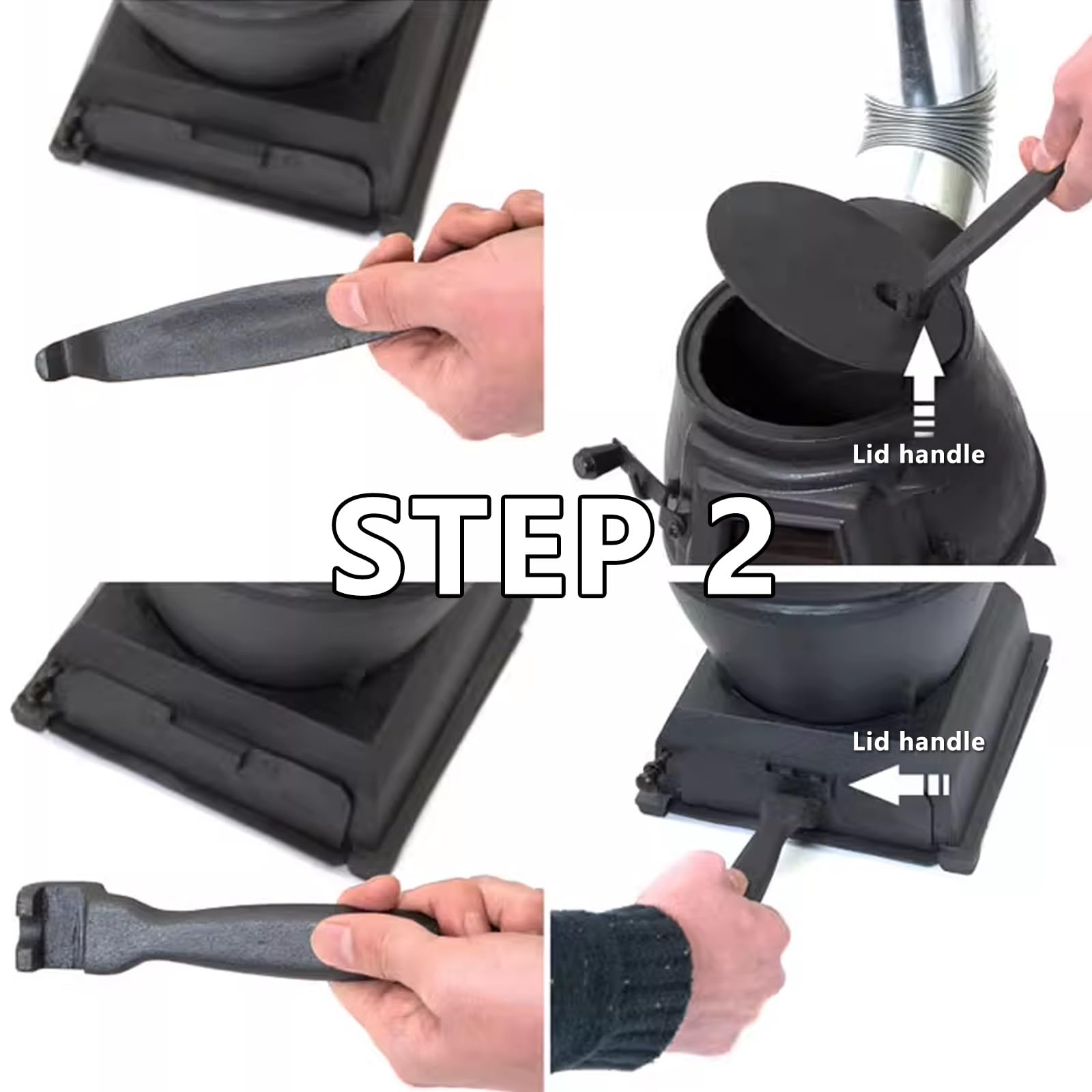 Lid handle

STEP 2

Lid handle