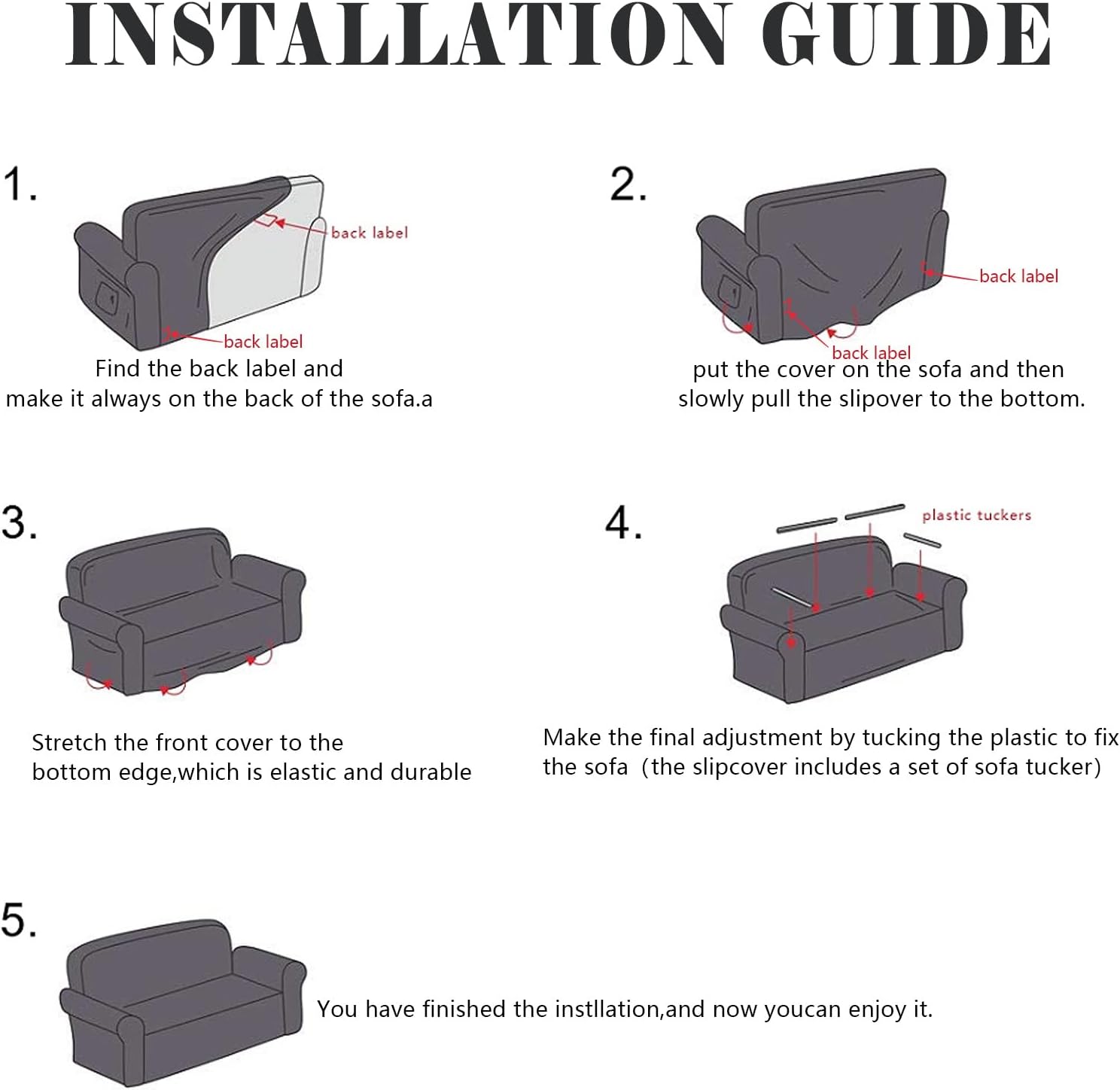 INSTALLATION GUIDE

1.

back label

back label

Find the back label and make it always on the back of the sofa.a

2.

back label

back label

put the cover on the sofa and then slowly pull the slipover to the bottom.

3.

Stretch the front cover to the bottom edge,which is elastic and durable

4.

plastic tuckers

Make the final adjustment by tucking the plastic to fix the sofa (the slipcover includes a set of sofa tucker)

5.

You have finished the instllation,and now youcan enjoy it.