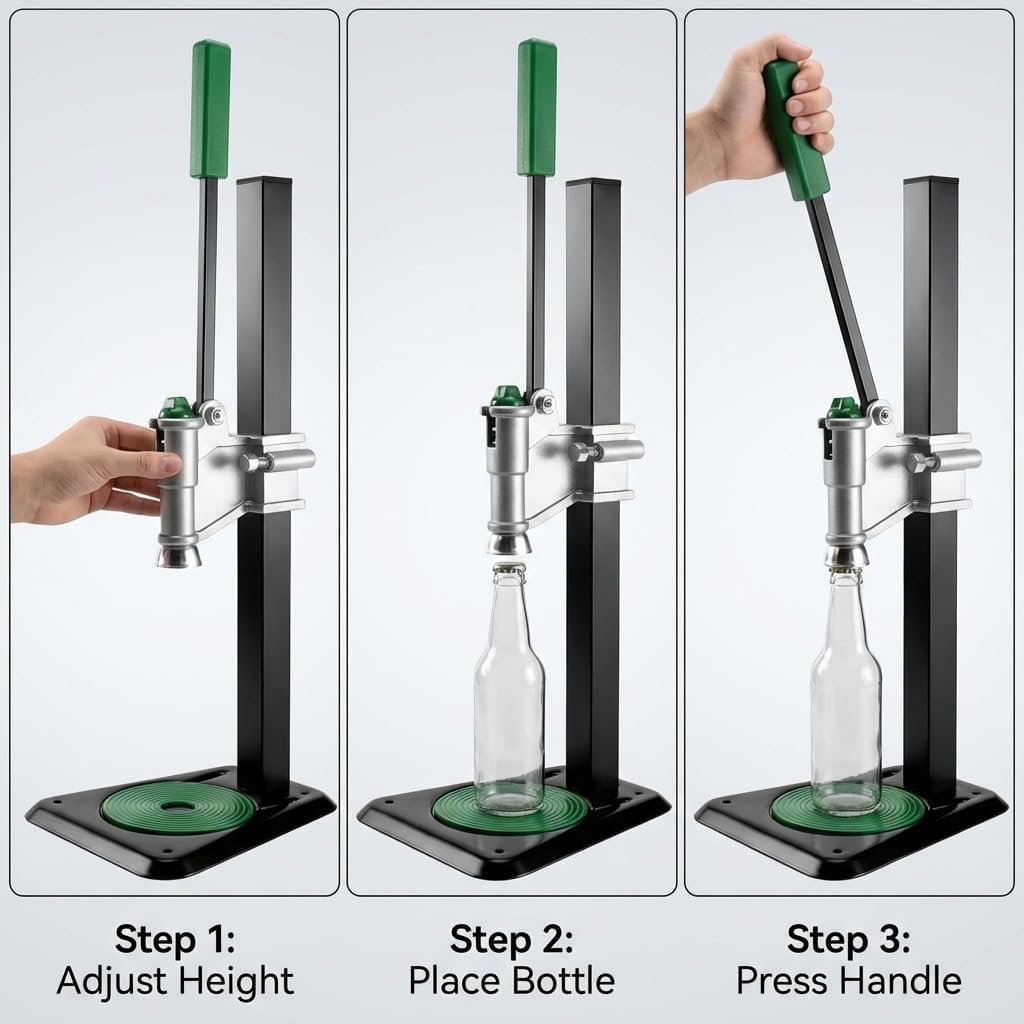 Step 1:
Adjust Height

Step 2:
Place Bottle

Step 3:
Press Handle