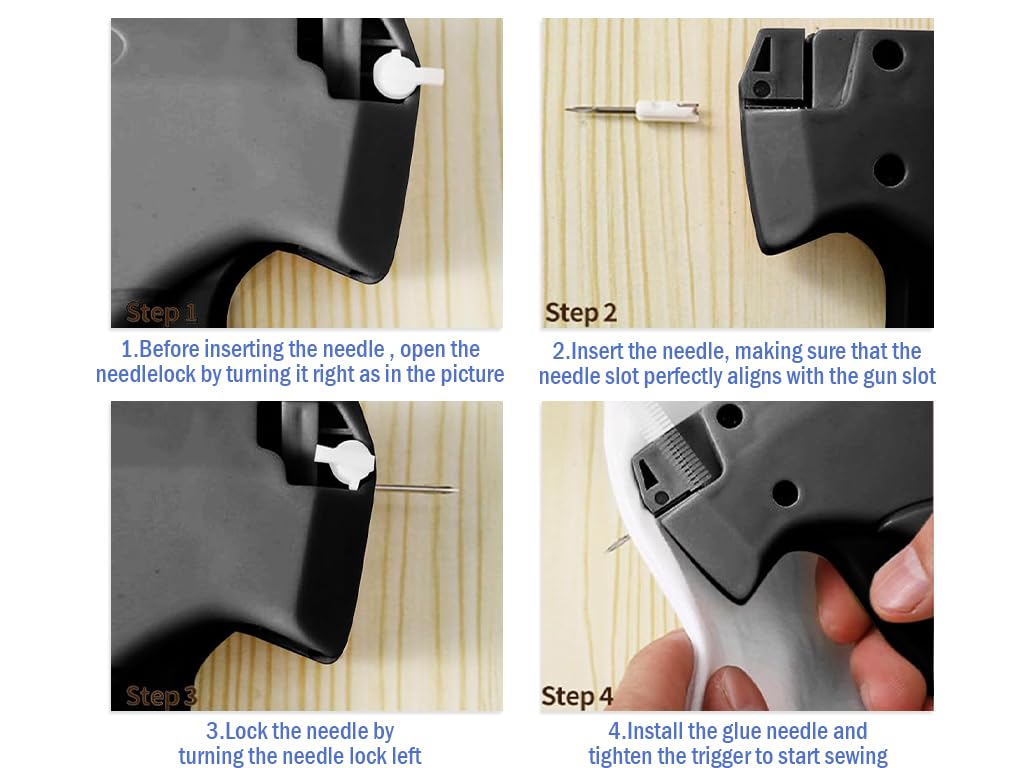 Step 1

1.Before inserting the needle , open the needlelock by turning it right as in the picture

Step 2

2.Insert the needle, making sure that the needle slot perfectly aligns with the gun slot

Step 3

3.Lock the needle by turning the needle lock left

Step 4

4.Install the glue needle and tighten the trigger to start sewing