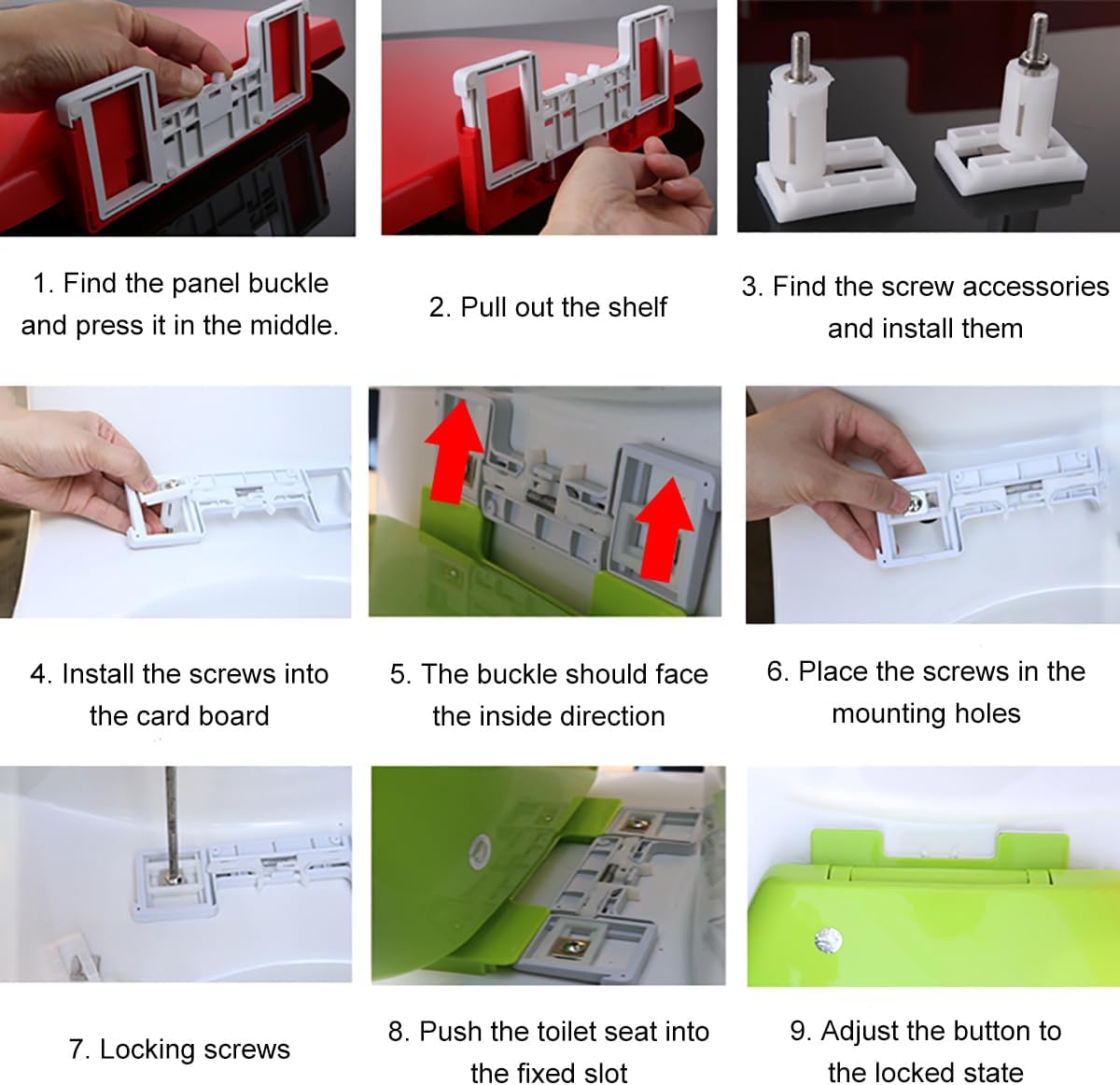 1. Find the panel buckle and press it in the middle.

2. Pull out the shelf

3. Find the screw accessories and install them

4. Install the screws into the card board

5. The buckle should face the inside direction

6. Place the screws in the mounting holes

7. Locking screws

8. Push the toilet seat into the fixed slot

9. Adjust the button to the locked state