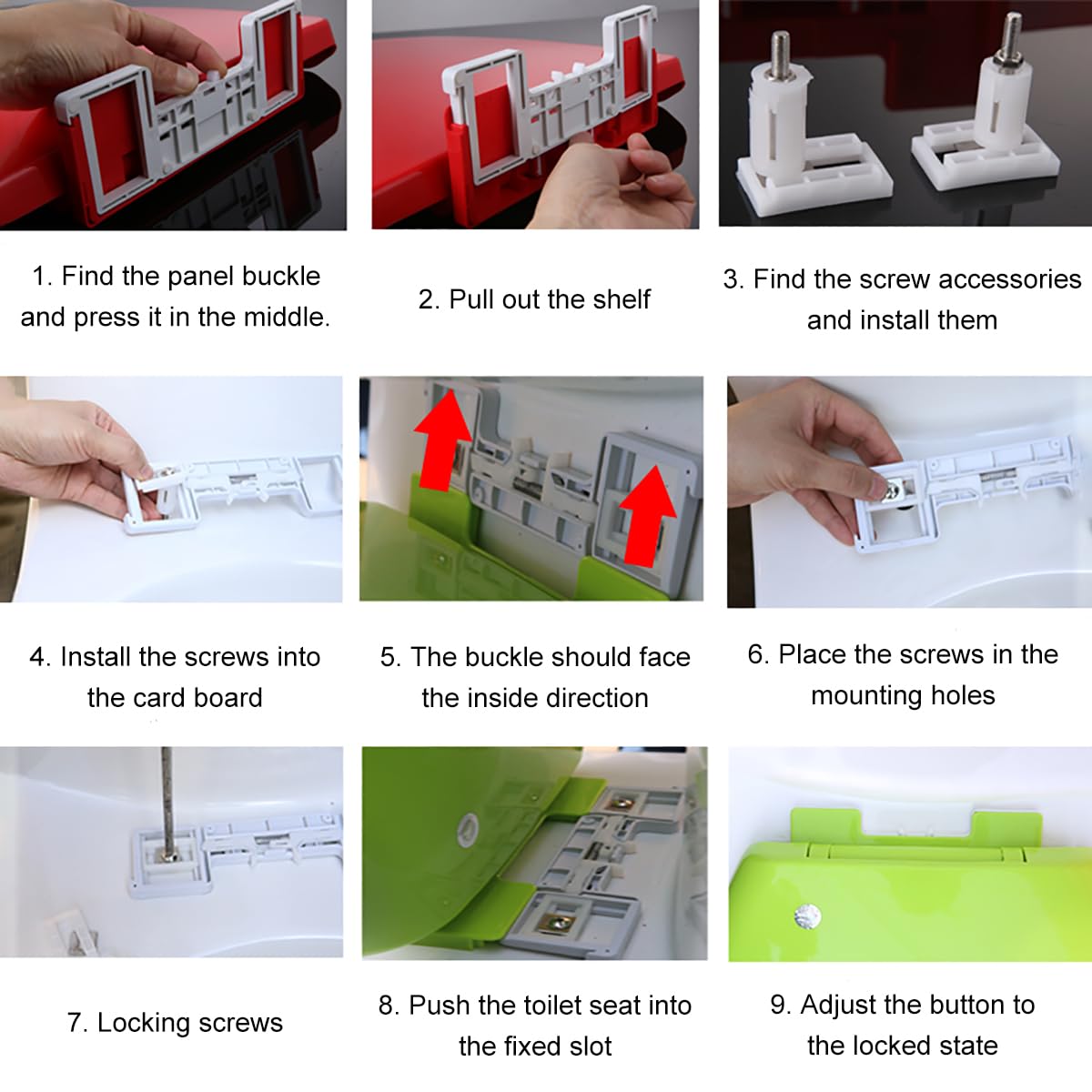 1. Find the panel buckle and press it in the middle.

2. Pull out the shelf

3. Find the screw accessories and install them

4. Install the screws into the card board

5. The buckle should face the inside direction

6. Place the screws in the mounting holes

7. Locking screws

8. Push the toilet seat into the fixed slot

9. Adjust the button to the locked state