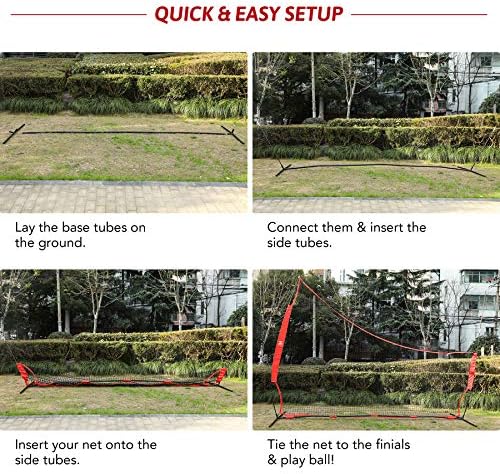 QUICK & EASY SETUP

Lay the base tubes on the ground.

Connect them & insert the side tubes.

Insert your net onto the side tubes.

Tie the net to the finials & play ball!