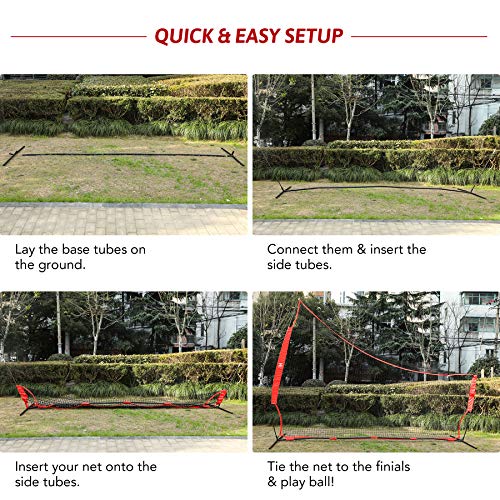 QUICK & EASY SETUP

Lay the base tubes on the ground.

Connect them & insert the side tubes.

Insert your net onto the side tubes.

Tie the net to the finials & play ball!